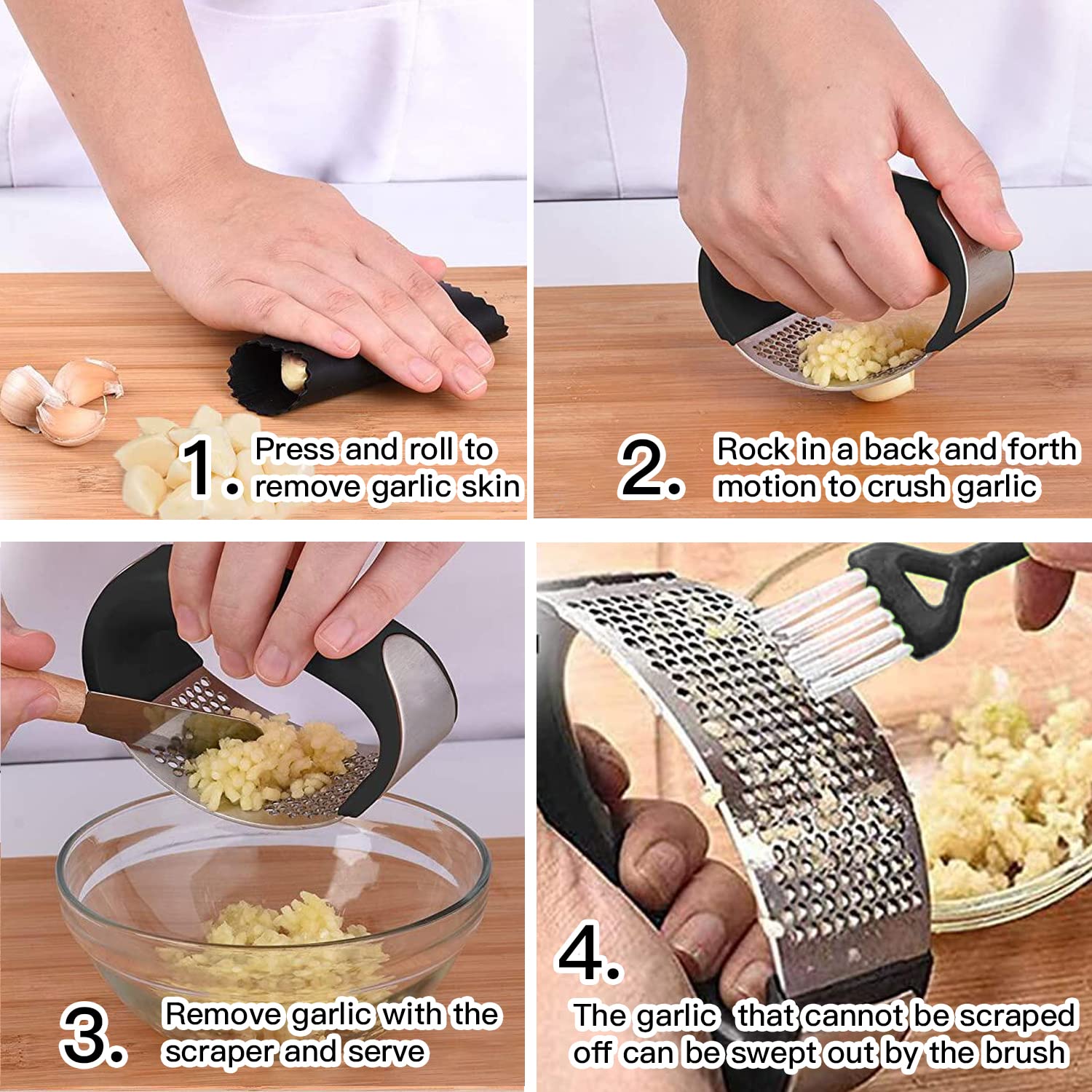 1. Press and roll to remove garlic skin

2. Rock in a back and forth motion to crush garlic

3. Remove garlic with the scraper and serve

4. The garlic that cannot be scraped off can be swept out by the brush