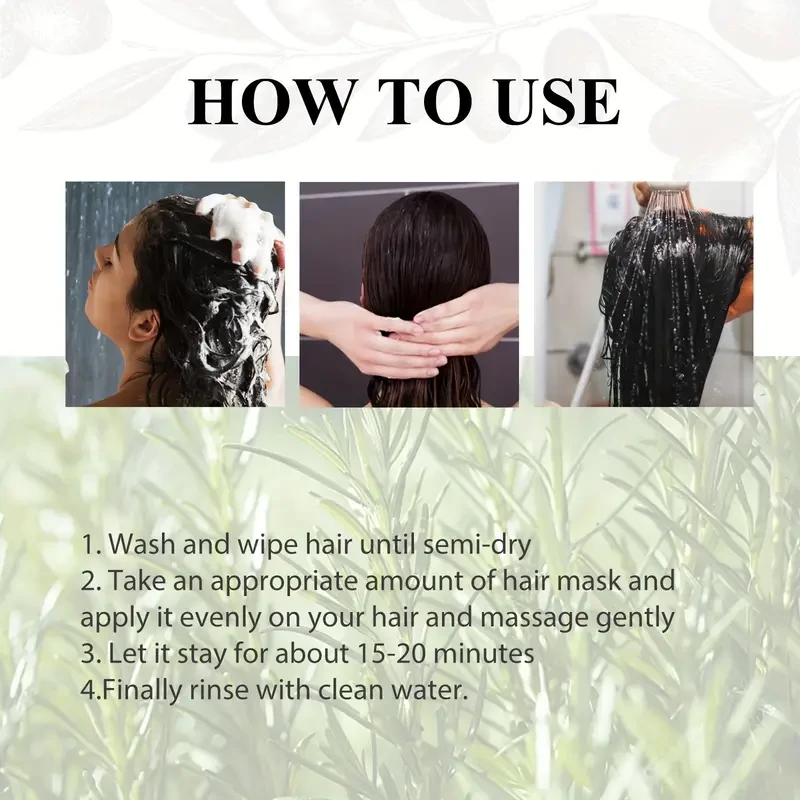 HOW TO USE

1. Wash and wipe hair until semi-dry
2. Take an appropriate amount of hair mask and apply it evenly on your hair and massage gently
3. Let it stay for about 15-20 minutes
4.Finally rinse with clean water.