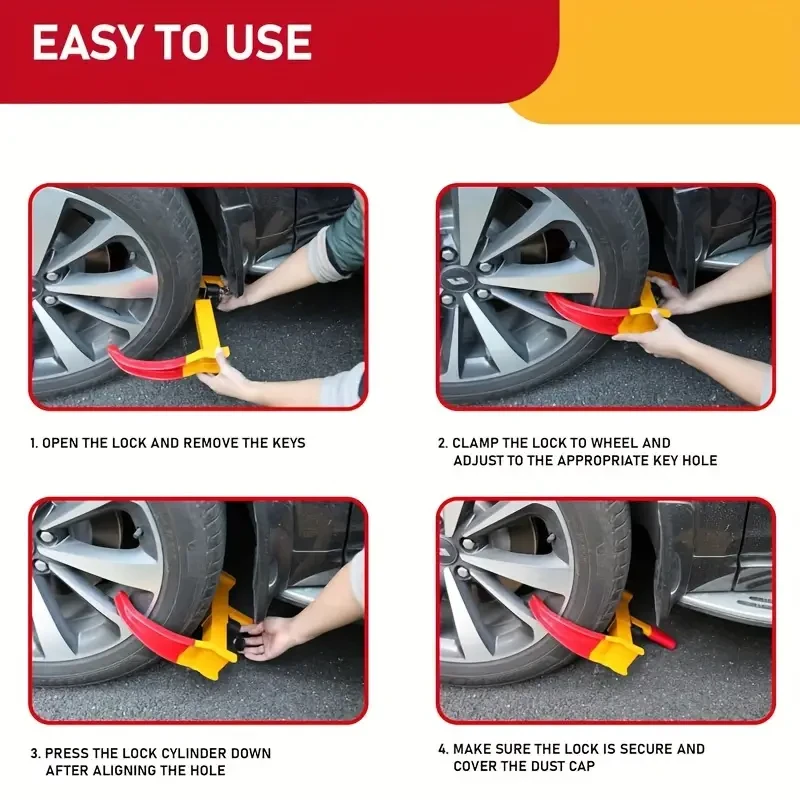 EASY TO USE

1. OPEN THE LOCK AND REMOVE THE KEYS

2. CLAMP THE LOCK TO WHEEL AND ADJUST TO THE APPROPRIATE KEY HOLE

3. PRESS THE LOCK CYLINDER DOWN AFTER ALIGNING THE HOLE

4. MAKE SURE THE LOCK IS SECURE AND COVER THE DUST CAP