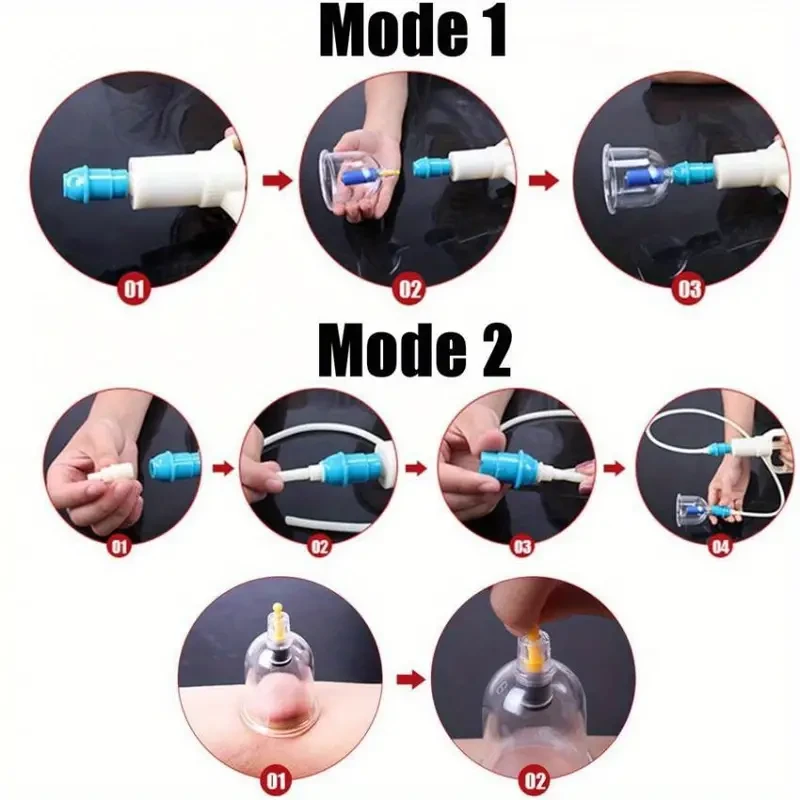 Mode 1

01

02

03

Mode 2

01

02

03

04

01

02