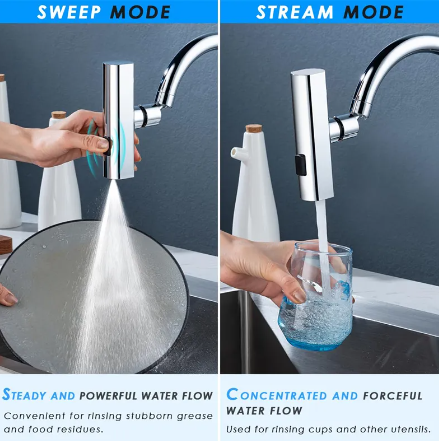 SWEEP MODE

STEADY AND POWERFUL WATER FLOW

Convenient for rinsing stubborn grease and food residues.

STREAM MODE

CONCENTRATED AND FORCEFUL WATER FLOW

Used for rinsing cups and other utensils.