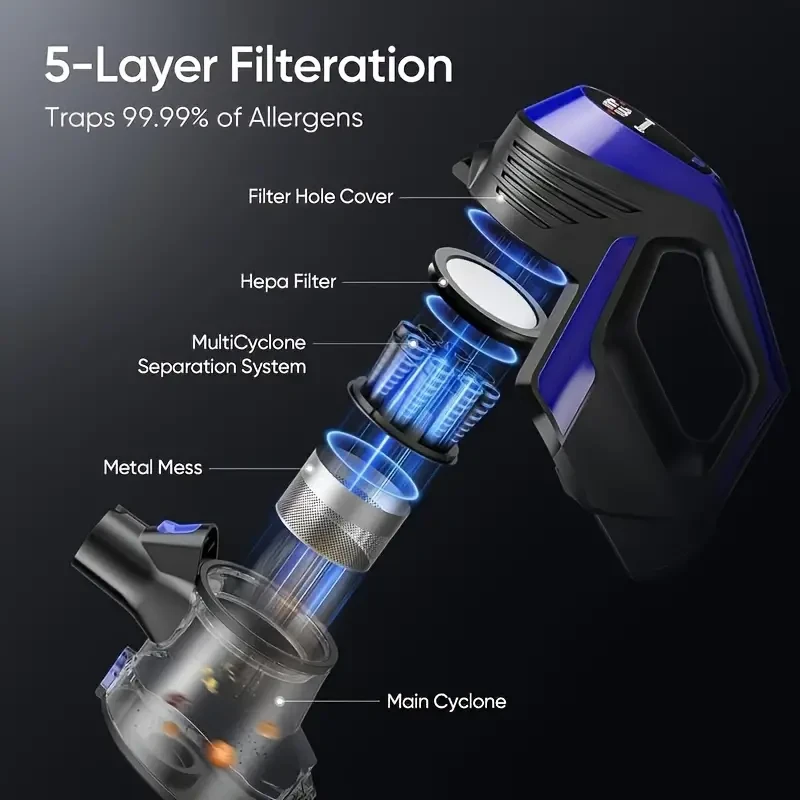 5-Layer Filteration

Traps 99.99% of Allergens

Filter Hole Cover

Hepa Filter

MultiCyclone Separation System

Metal Mess

Main Cyclone