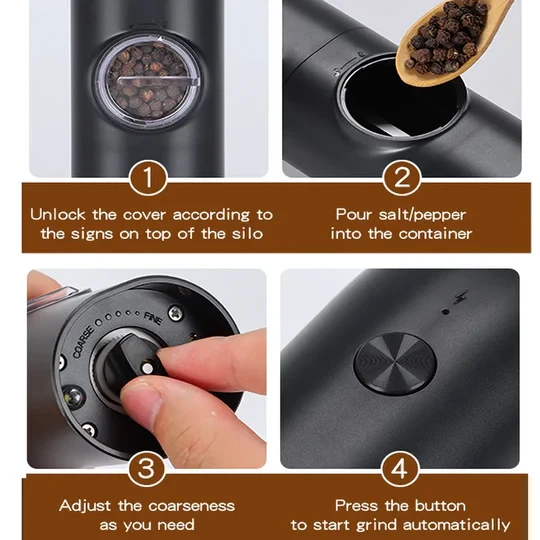 1

Unlock the cover according to the signs on top of the silo

2

Pour salt/pepper into the container

COARSE FINE

3

Adjust the coarseness as you need

4

Press the button to start grind automatically