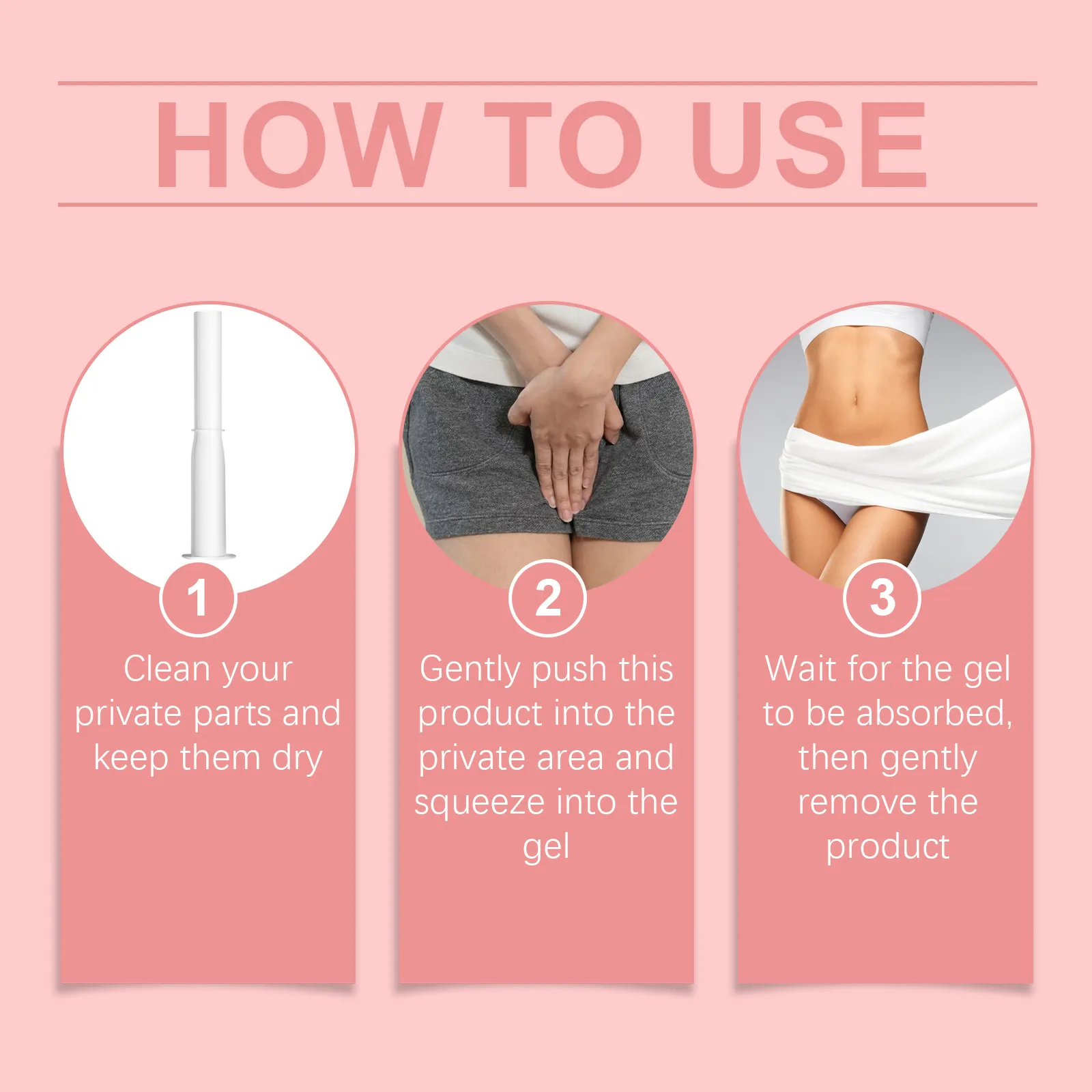 HOW TO USE

1

Clean your private parts and keep them dry

2

Gently push this product into the private area and squeeze into the gel

3

Wait for the gel to be absorbed, then gently remove the product