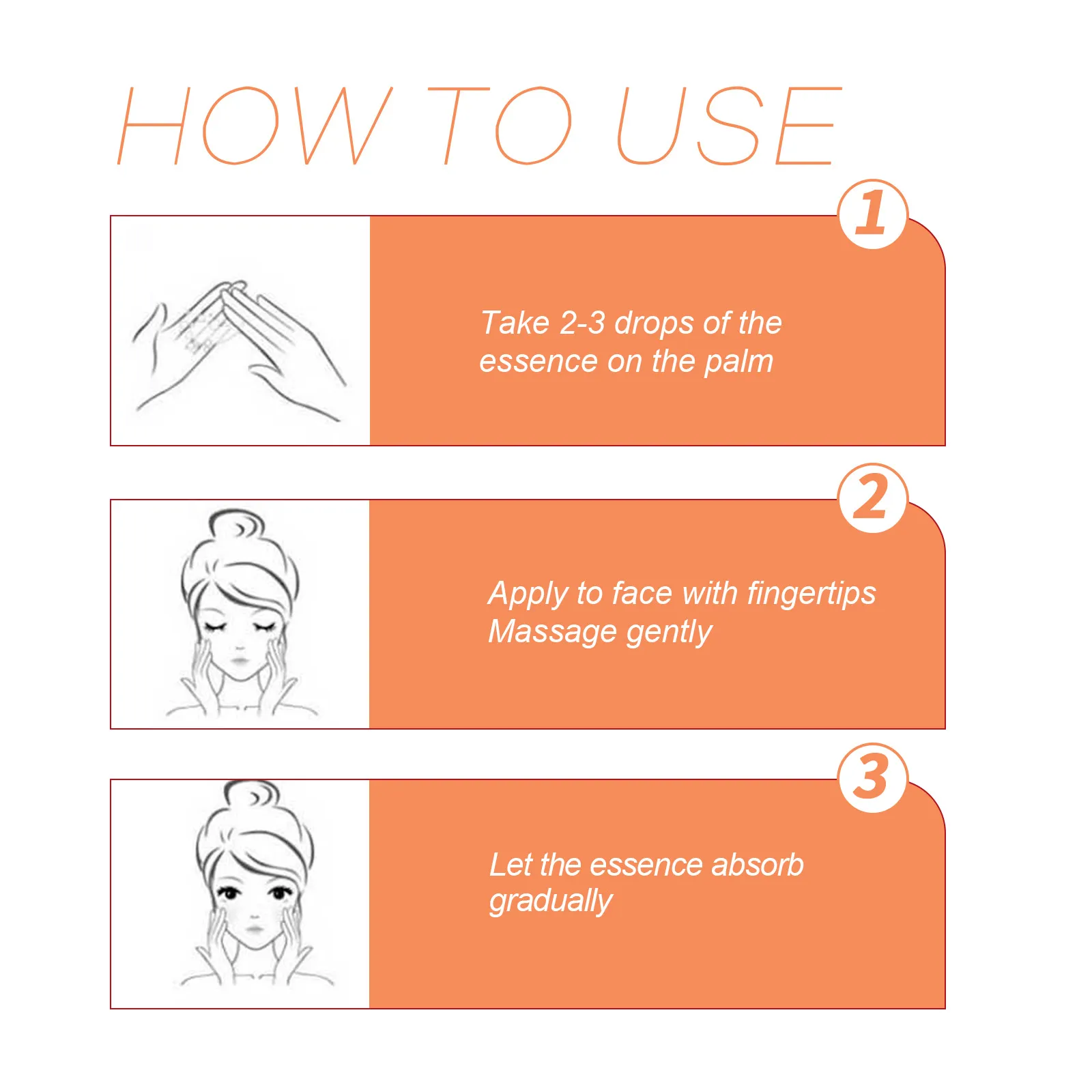 HOW TO USE

1

Take 2-3 drops of the essence on the palm

2

Apply to face with fingertips
Massage gently

3

Let the essence absorb gradually