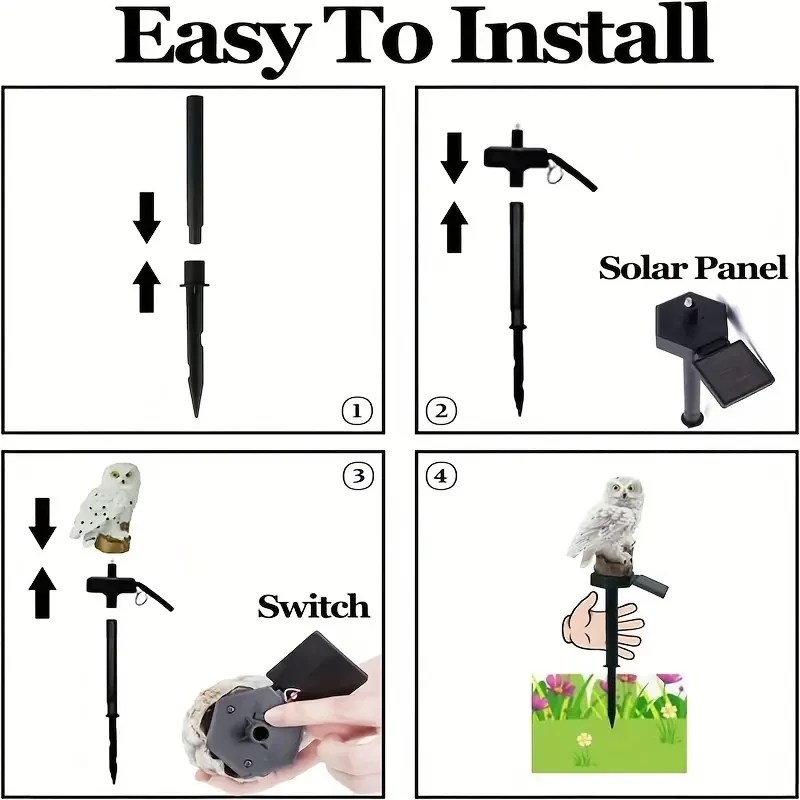 Easy To Install

①

②

Solar Panel

③

Switch

④