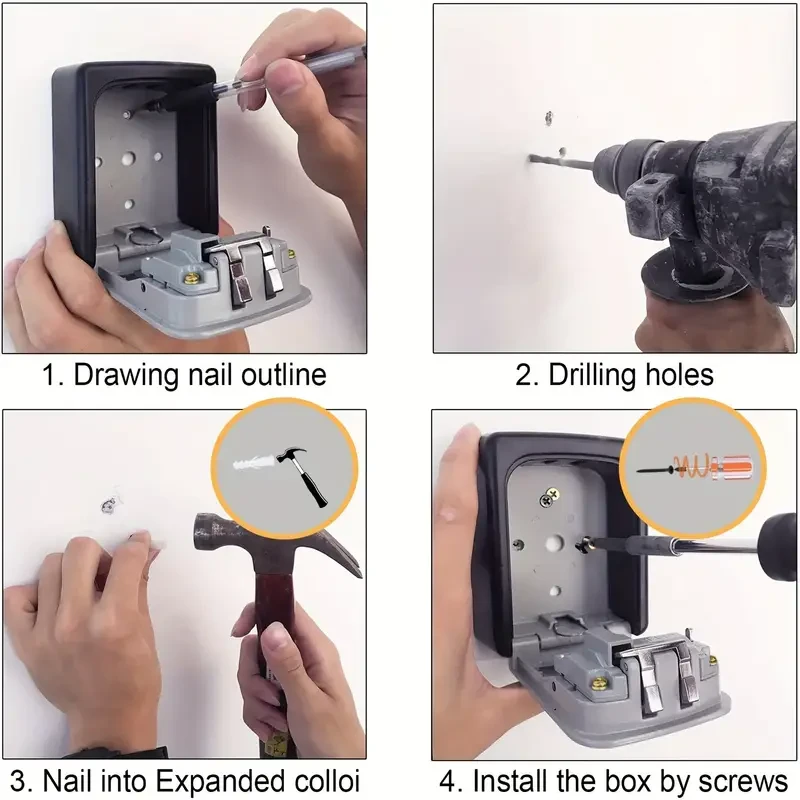 1. Drawing nail outline

2. Drilling holes

3. Nail into Expanded colloi

4. Install the box by screws