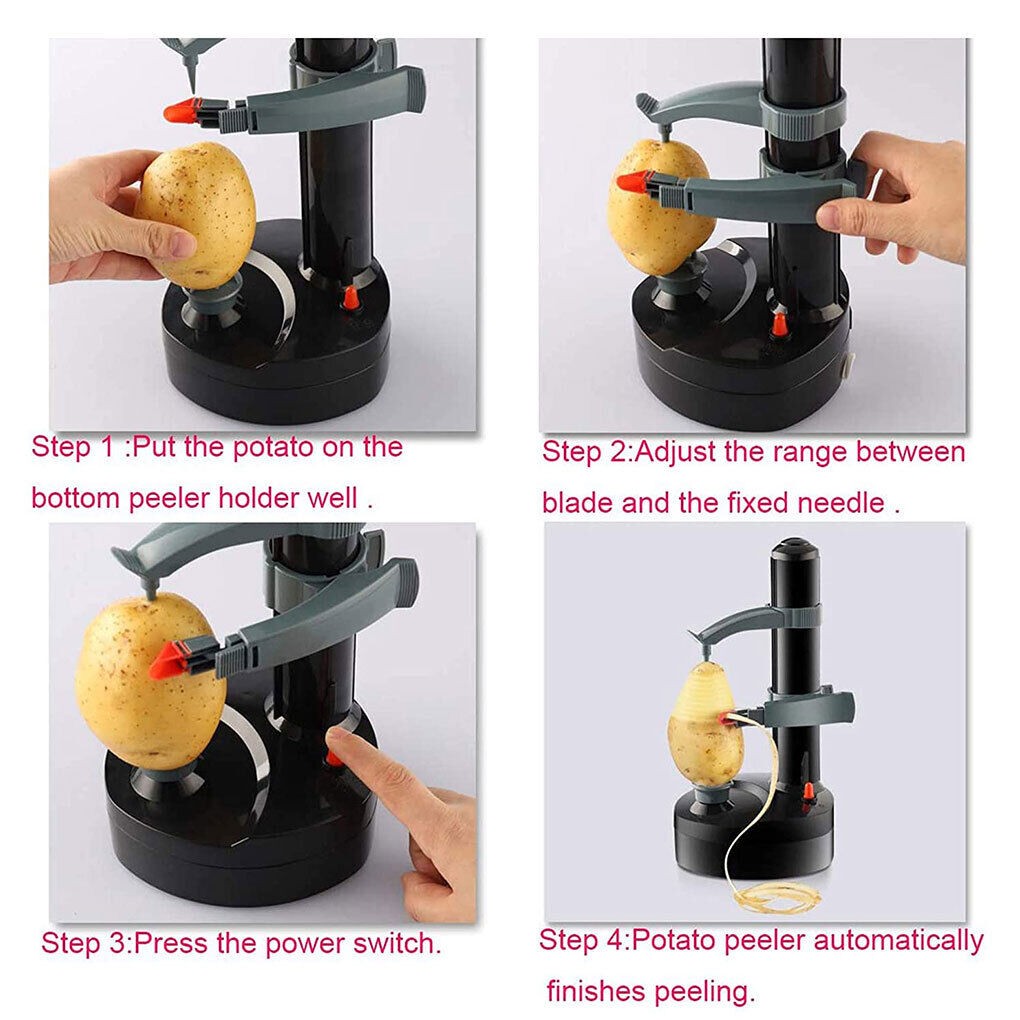 Step 1 :Put the potato on the bottom peeler holder well .

Step 2:Adjust the range between blade and the fixed needle .

Step 3:Press the power switch.

Step 4:Potato peeler automatically finishes peeling.