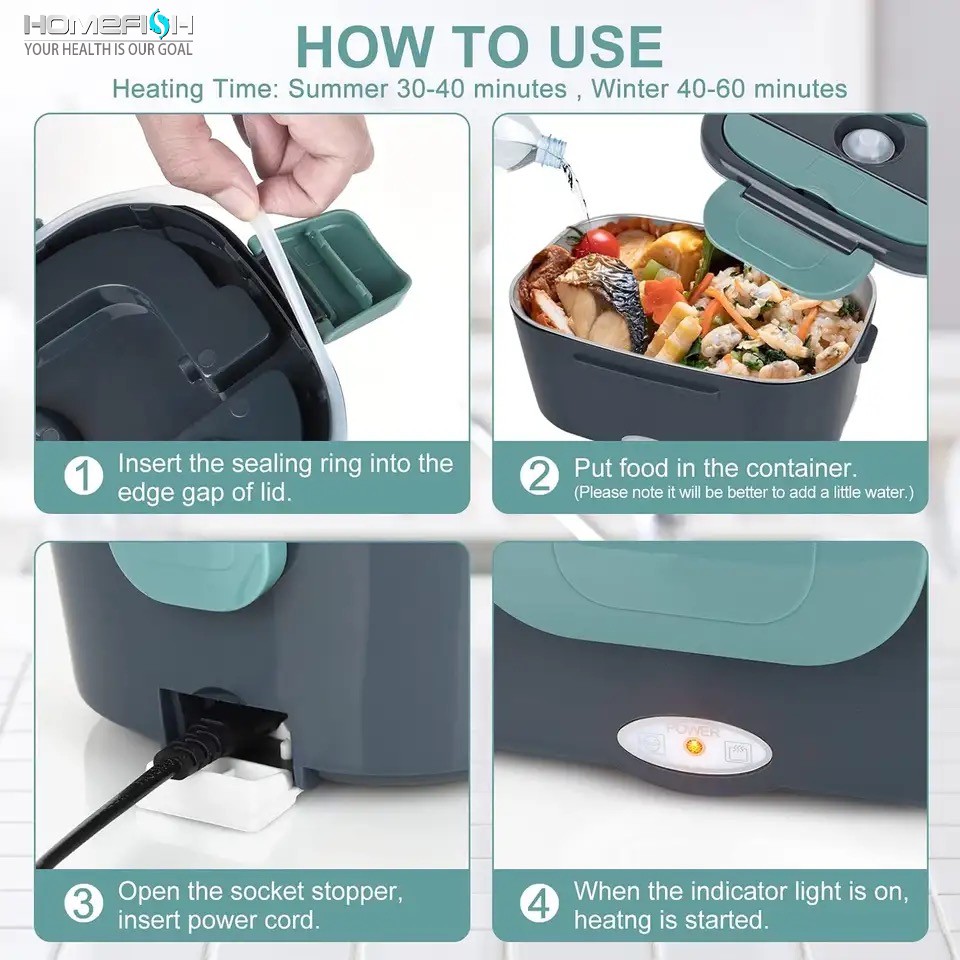 HOMEFISH
YOUR HEALTH IS OUR GOAL

HOW TO USE

Heating Time: Summer 30-40 minutes , Winter 40-60 minutes

1 Insert the sealing ring into the edge gap of lid.

2 Put food in the container.
(Please note it will be better to add a little water.)

3 Open the socket stopper, insert power cord.

POWER

4 When the indicator light is on, heatng is started.