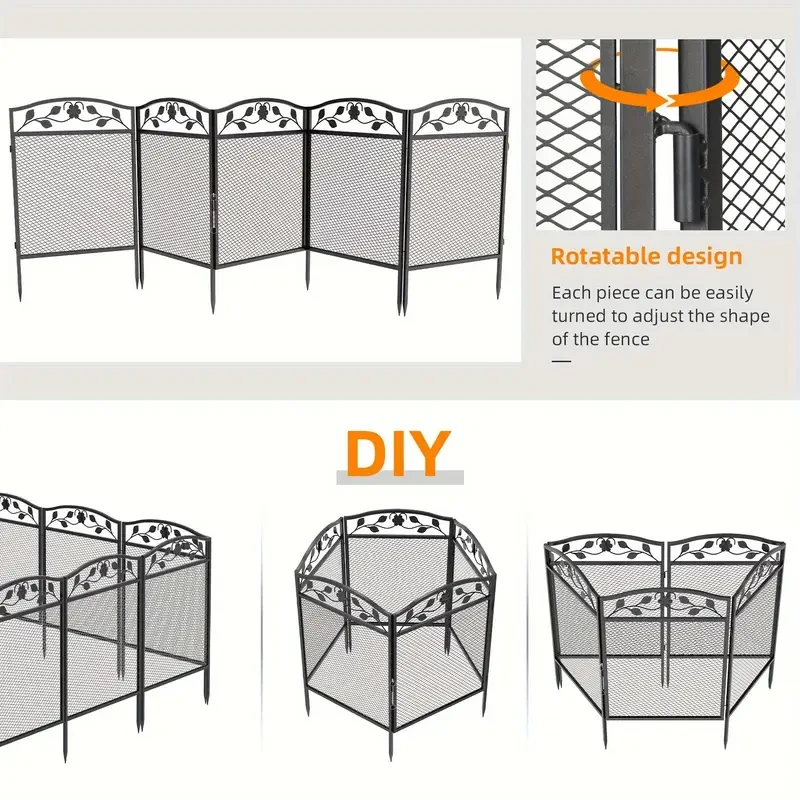 Rotatable design

Each piece can be easily turned to adjust the shape of the fence

DIY