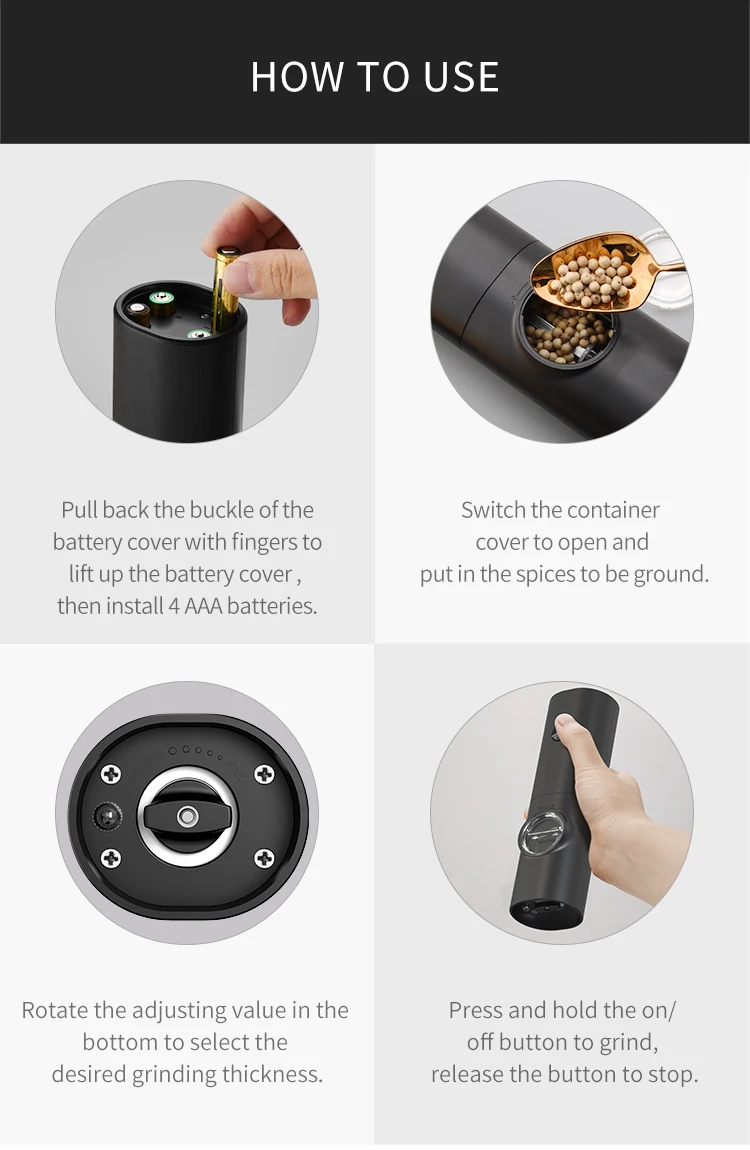 HOW TO USE

Pull back the buckle of the battery cover with fingers to lift up the battery cover , then install 4 AAA batteries.

Switch the container cover to open and put in the spices to be ground.

Rotate the adjusting value in the bottom to select the desired grinding thickness.

Press and hold the on/ off button to grind, release the button to stop.