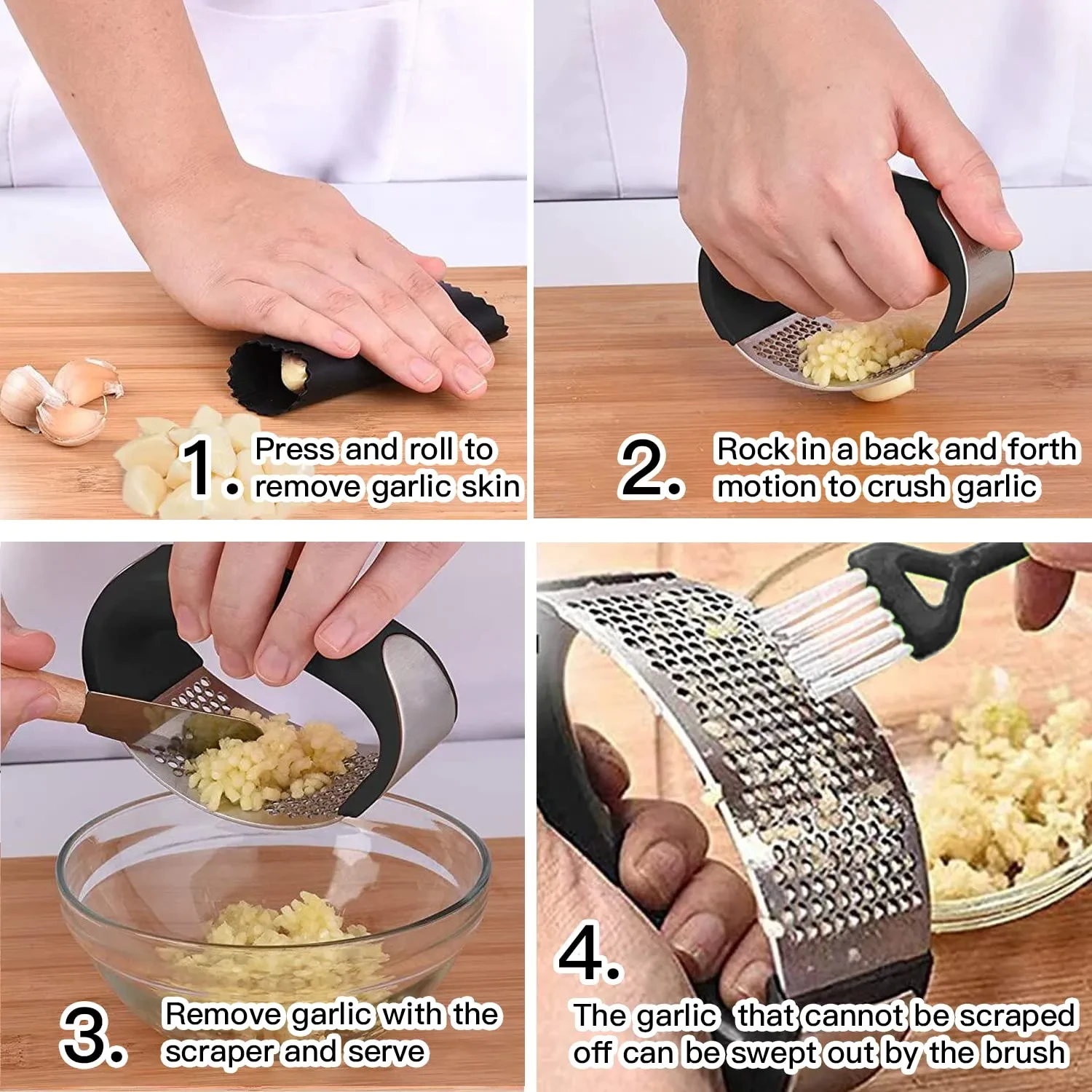 1. Press and roll to remove garlic skin

2. Rock in a back and forth motion to crush garlic

3. Remove garlic with the scraper and serve

4. The garlic that cannot be scraped off can be swept out by the brush