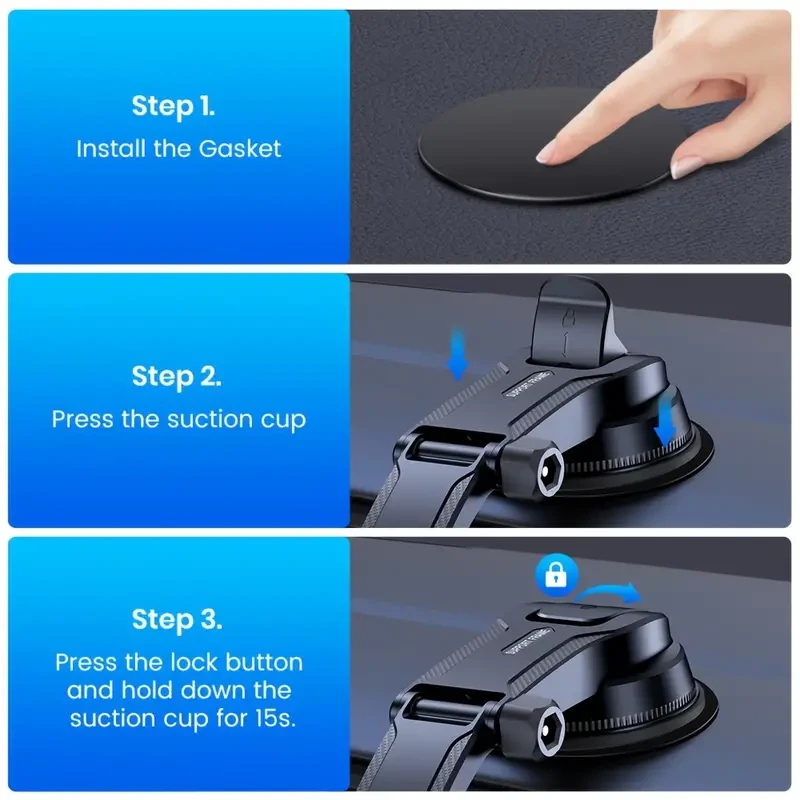 Step 1.
Install the Gasket

Step 2.
Press the suction cup

Step 3.
Press the lock button and hold down the suction cup for 15s.