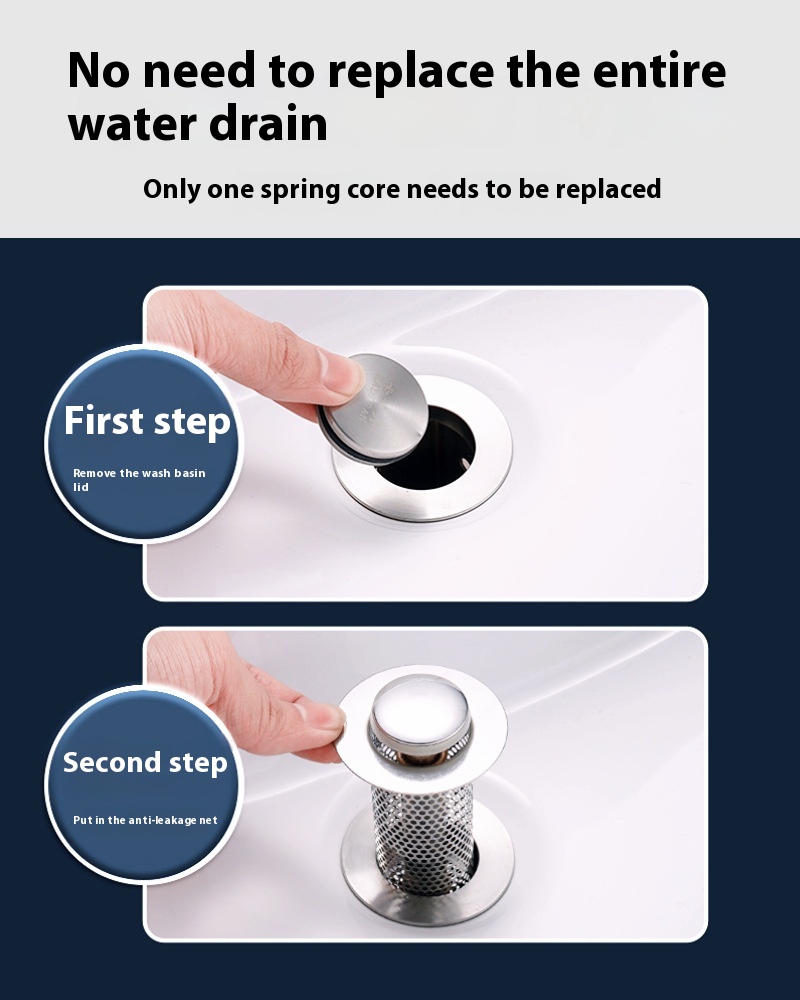 No need to replace the entire water drain

Only one spring core needs to be replaced

First step

Remove the wash basin lid

Second step

Put in the anti-leakage net