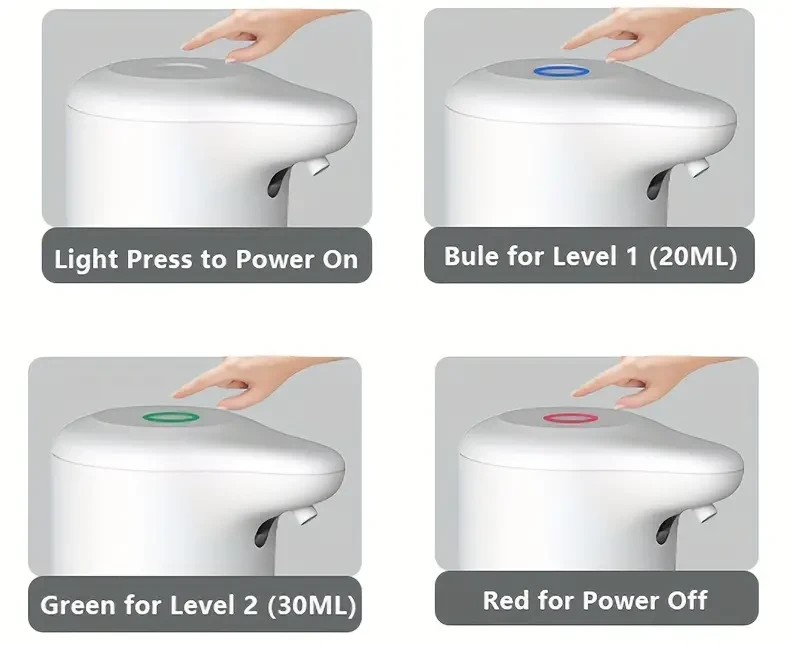 Light Press to Power On

Bule for Level 1 (20ML)

Green for Level 2 (30ML)

Red for Power Off