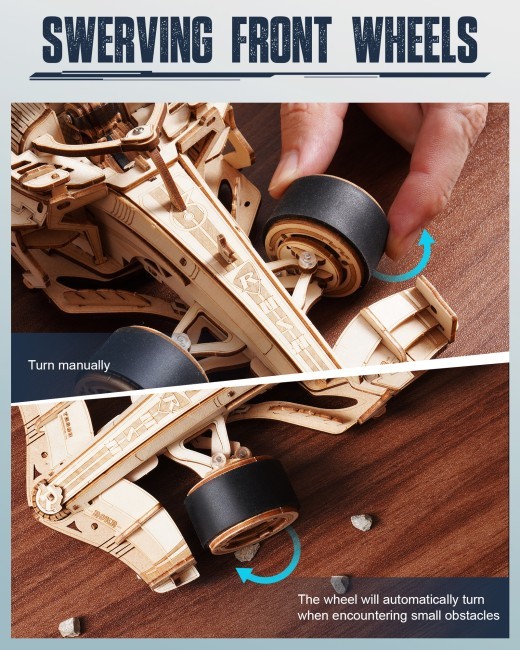 SWERVING FRONT WHEELS

Turn manually

The wheel will automatically turn when encountering small obstacles