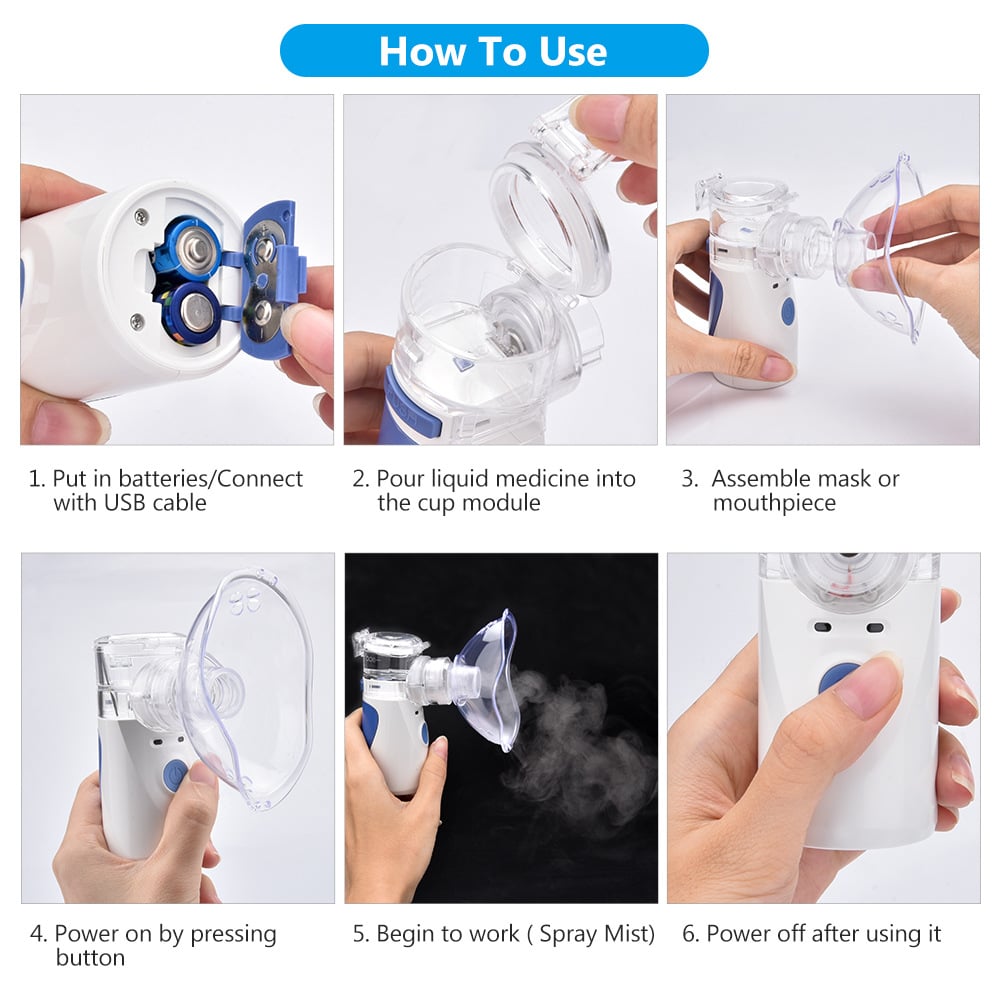 How To Use

1. Put in batteries/Connect with USB cable

2. Pour liquid medicine into the cup module

3. Assemble mask or mouthpiece

4. Power on by pressing button

5. Begin to work ( Spray Mist)

6. Power off after using it