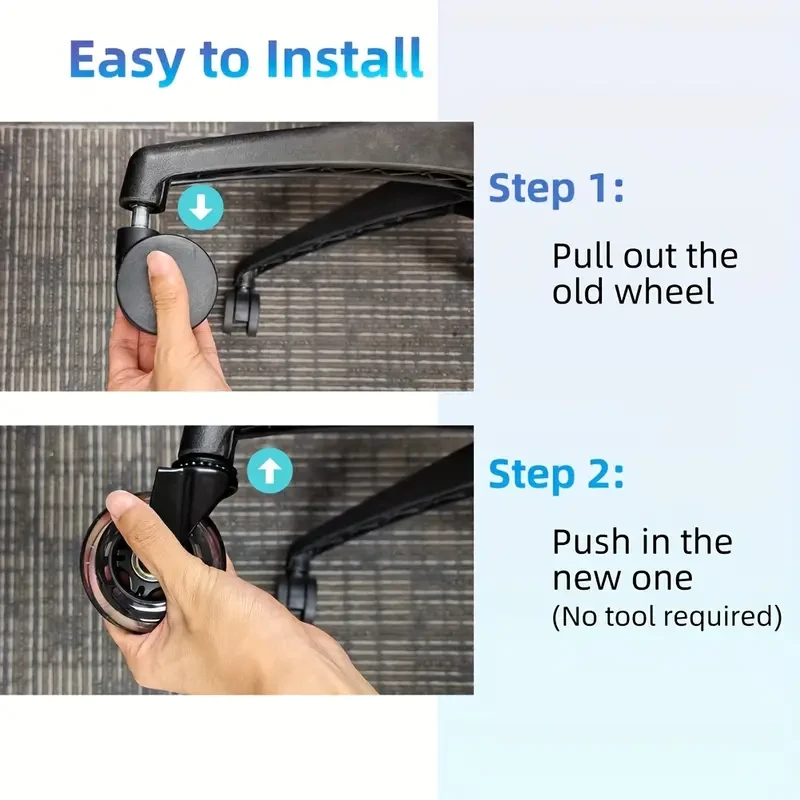 Easy to Install

Step 1:

Pull out the old wheel

Step 2:

Push in the new one
(No tool required)