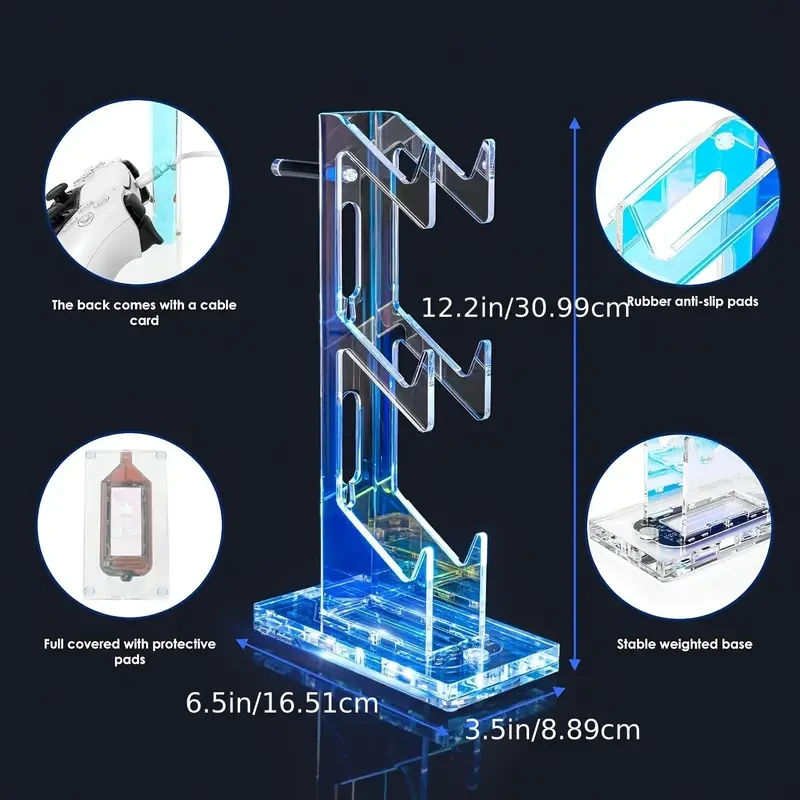 The back comes with a cable card

12.2in/30.99cm

Rubber anti-slip pads

Full covered with protective pads

Stable weighted base

6.5in/16.51cm

3.5in/8.89cm