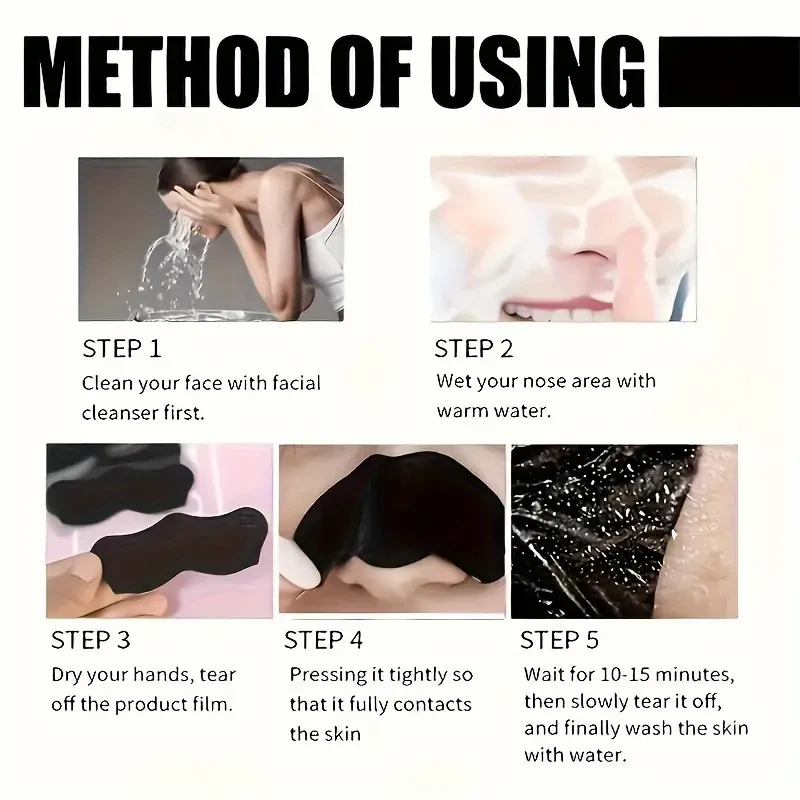 METHOD OF USING

STEP 1
Clean your face with facial cleanser first.

STEP 2
Wet your nose area with warm water.

STEP 3
Dry your hands, tear off the product film.

STEP 4
Pressing it tightly so that it fully contacts the skin

STEP 5
Wait for 10-15 minutes, then slowly tear it off, and finally wash the skin with water.