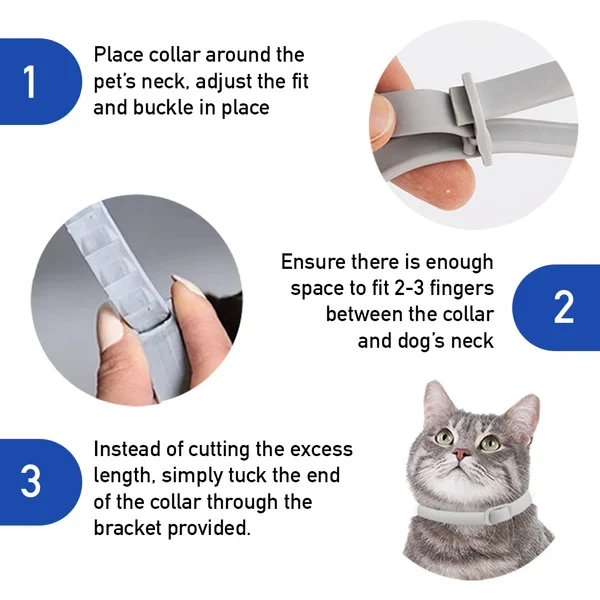 1

Place collar around the pet's neck, adjust the fit and buckle in place

Ensure there is enough space to fit 2-3 fingers between the collar and dog's neck

2

3

Instead of cutting the excess length, simply tuck the end of the collar through the bracket provided.