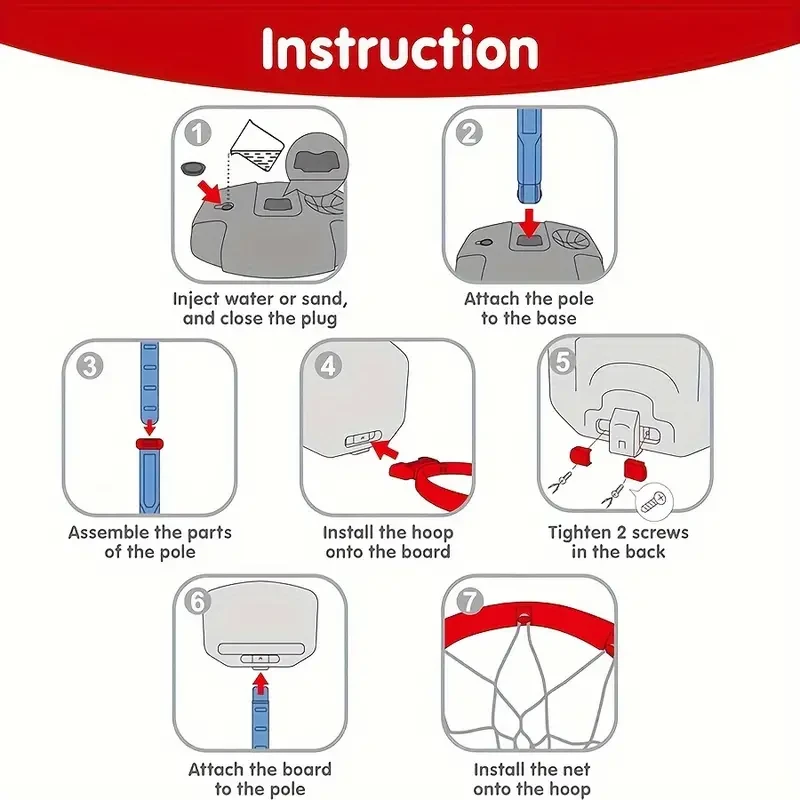 Instruction

1
Inject water or sand, and close the plug

2
Attach the pole to the base

3
Assemble the parts of the pole

4
Install the hoop onto the board

5
Tighten 2 screws in the back

6
Attach the board to the pole

7
Install the net onto the hoop