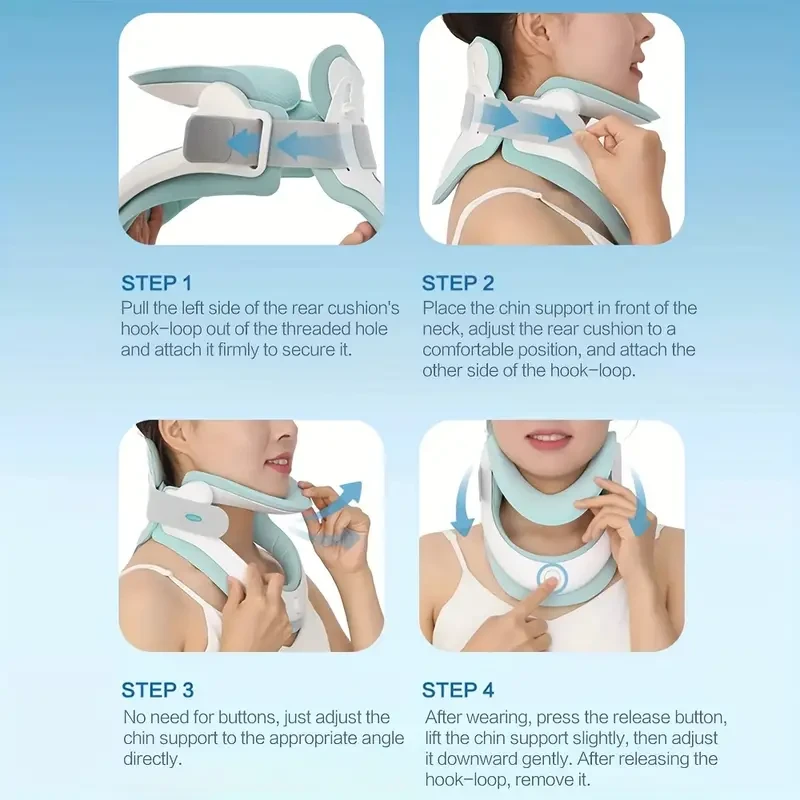 STEP 1
Pull the left side of the rear cushion's hook-loop out of the threaded hole and attach it firmly to secure it.

STEP 2
Place the chin support in front of the neck, adjust the rear cushion to a comfortable position, and attach the other side of the hook-loop.

STEP 3
No need for buttons, just adjust the chin support to the appropriate angle directly.

STEP 4
After wearing, press the release button, lift the chin support slightly, then adjust it downward gently. After releasing the hook-loop, remove it.