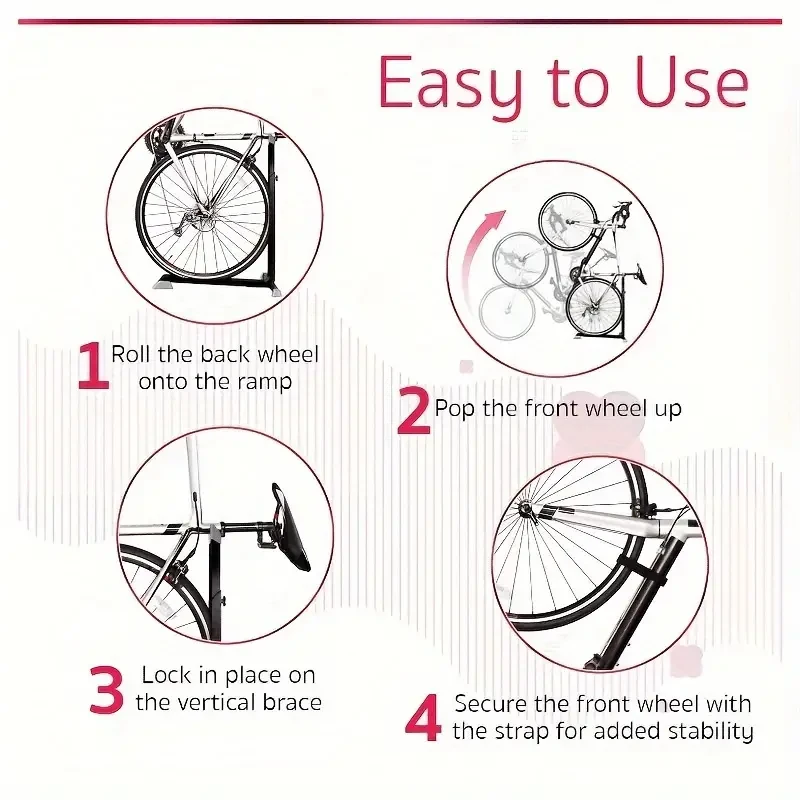 Easy to Use

1 Roll the back wheel onto the ramp

2 Pop the front wheel up

3 Lock in place on the vertical brace

4 Secure the front wheel with the strap for added stability