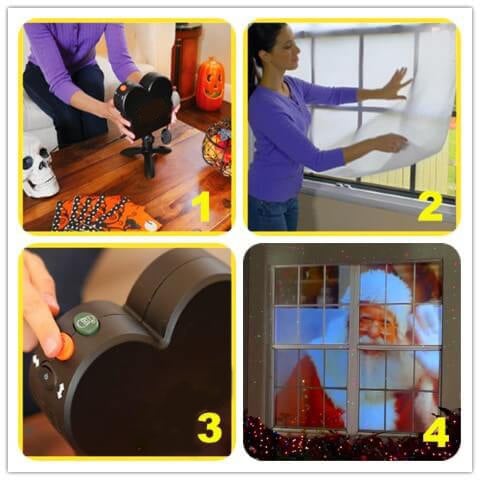 1

2

3

4