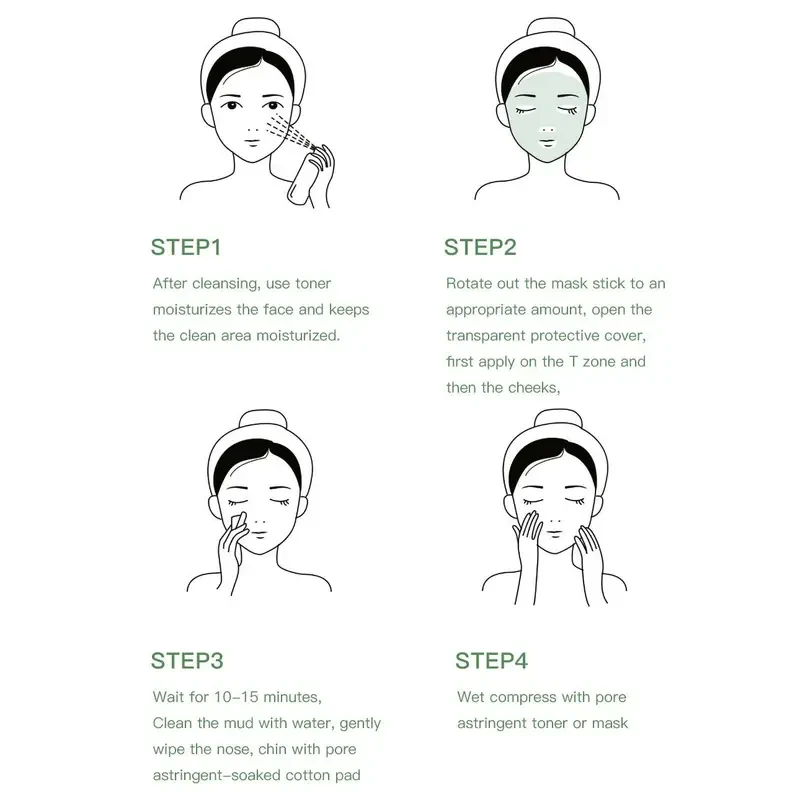 STEP1

After cleansing, use toner moisturizes the face and keeps the clean area moisturized.

STEP2

Rotate out the mask stick to an appropriate amount, open the transparent protective cover, first apply on the T zone and then the cheeks,

STEP3

Wait for 10-15 minutes,
Clean the mud with water, gently wipe the nose, chin with pore astringent-soaked cotton pad

STEP4

Wet compress with pore astringent toner or mask