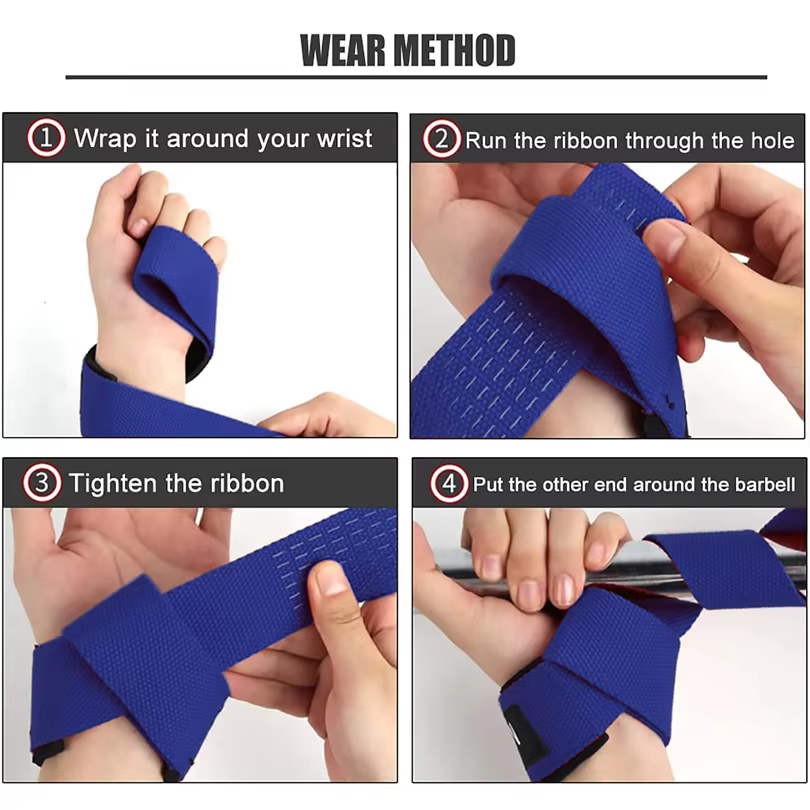 WEAR METHOD

1 Wrap it around your wrist

2 Run the ribbon through the hole

3 Tighten the ribbon

4 Put the other end around the barbell