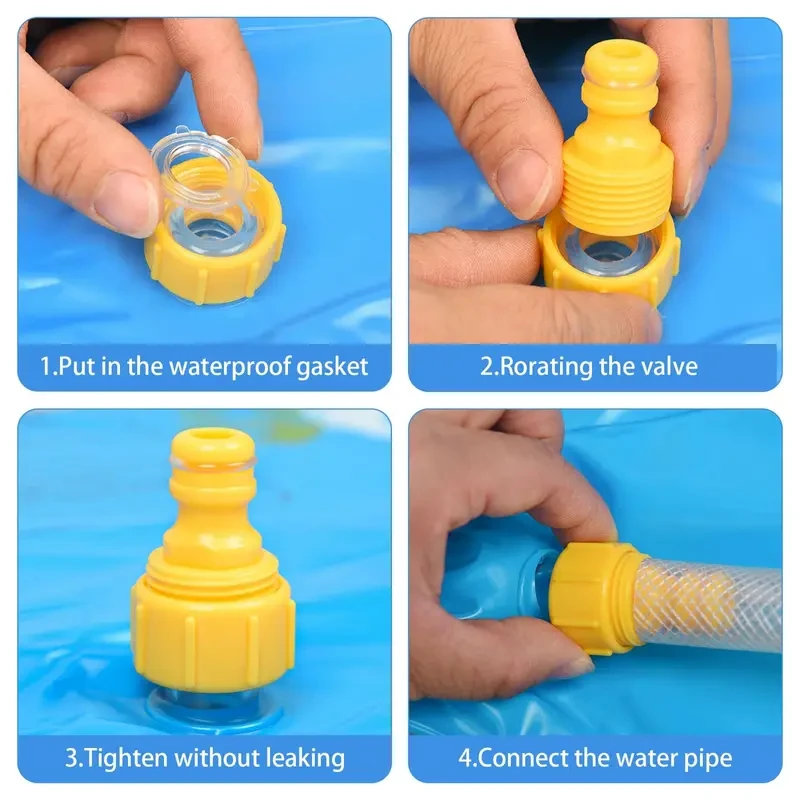 1.Put in the waterproof gasket

2.Rorating the valve

3.Tighten without leaking

4.Connect the water pipe