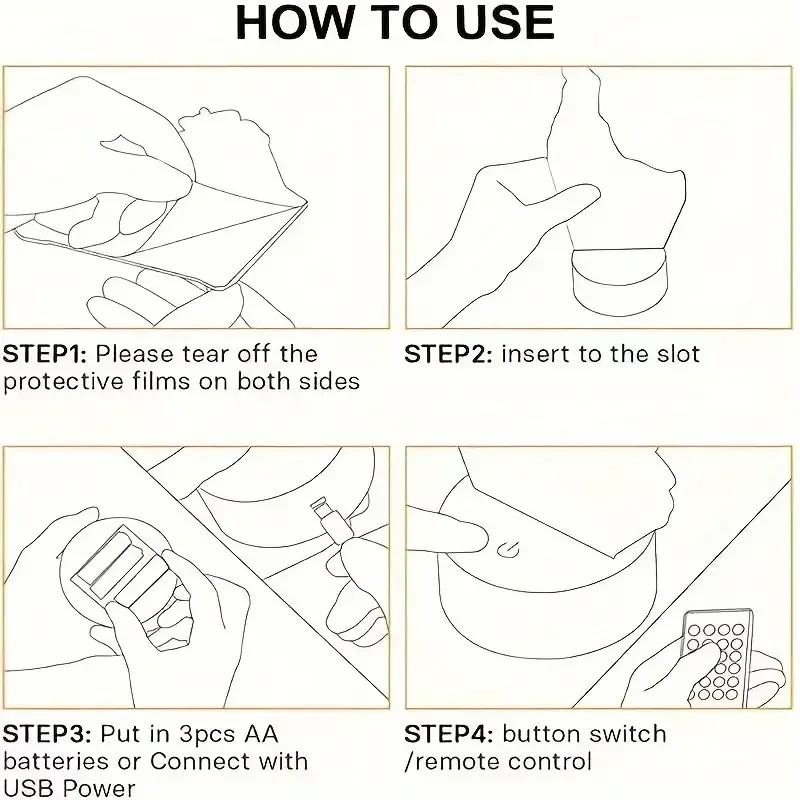 HOW TO USE

STEP1: Please tear off the protective films on both sides

STEP2: insert to the slot

STEP3: Put in 3pcs AA batteries or Connect with USB Power

STEP4: button switch /remote control