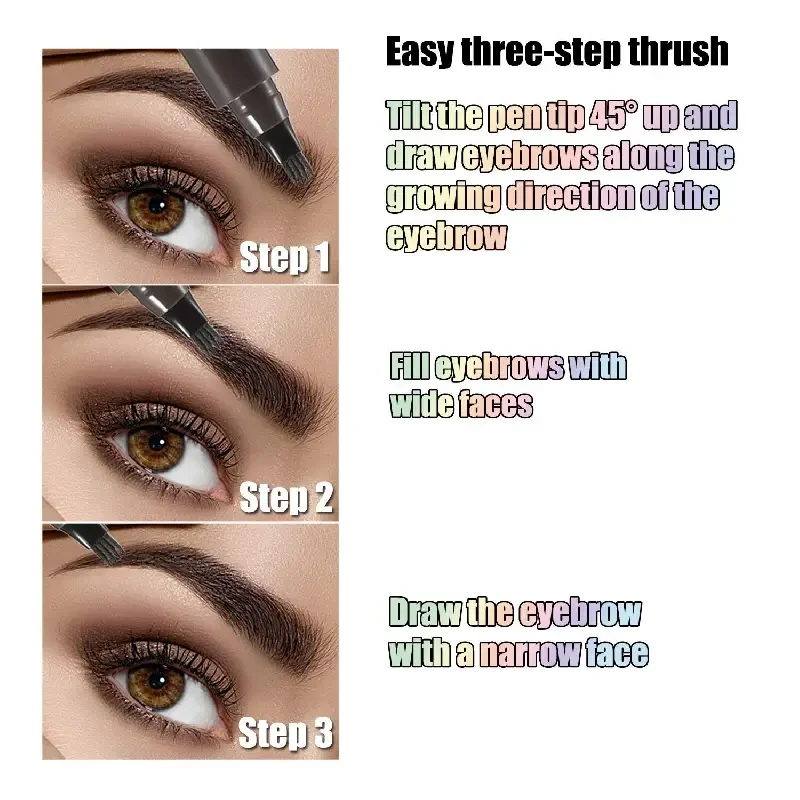 Easy three-step thrush

Step 1

Tilt the pen tip 45° up and draw eyebrows along the growing direction of the eyebrow

Step 2

Fill eyebrows with wide faces

Step 3

Draw the eyebrow with a narrow face