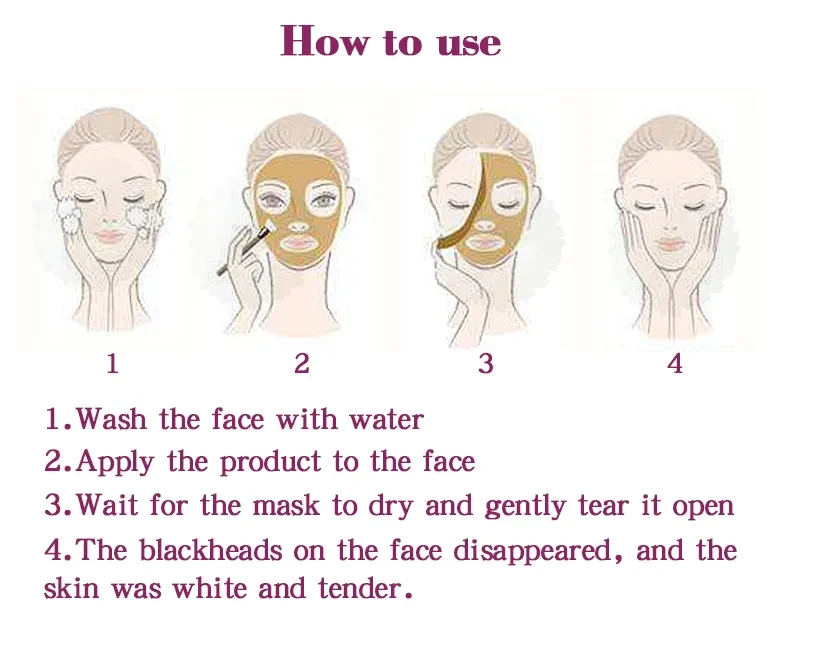 How to use

1

2

3

4

1.Wash the face with water

2.Apply the product to the face

3.Wait for the mask to dry and gently tear it open

4.The blackheads on the face disappeared, and the skin was white and tender.