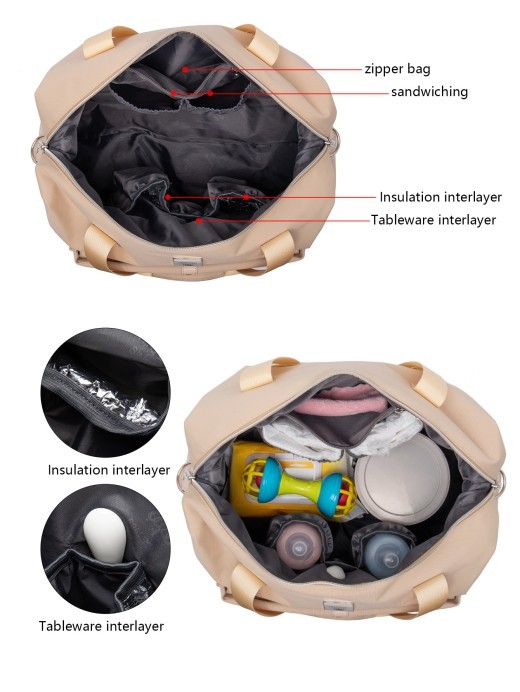 zipper bag
sandwiching
Insulation interlayer
Tableware interlayer

Insulation interlayer

Tableware interlayer