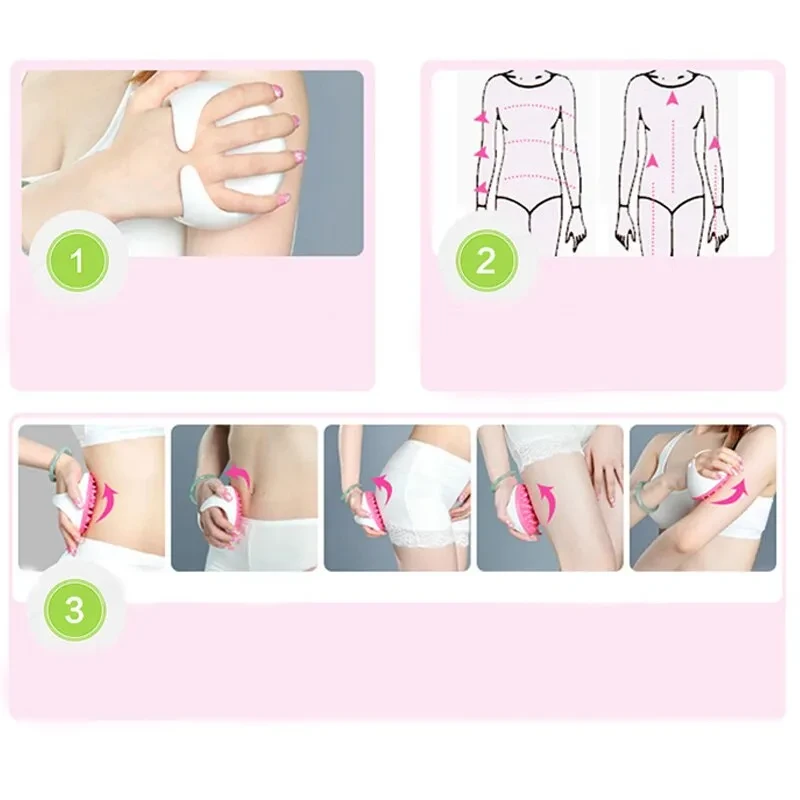 1

2

3