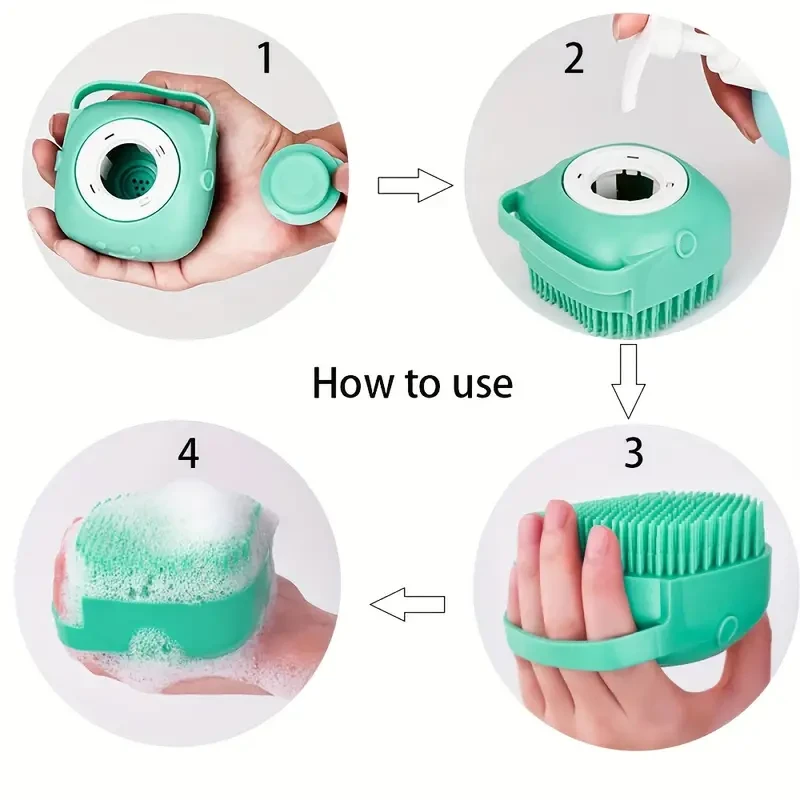 1

2

How to use

4

3