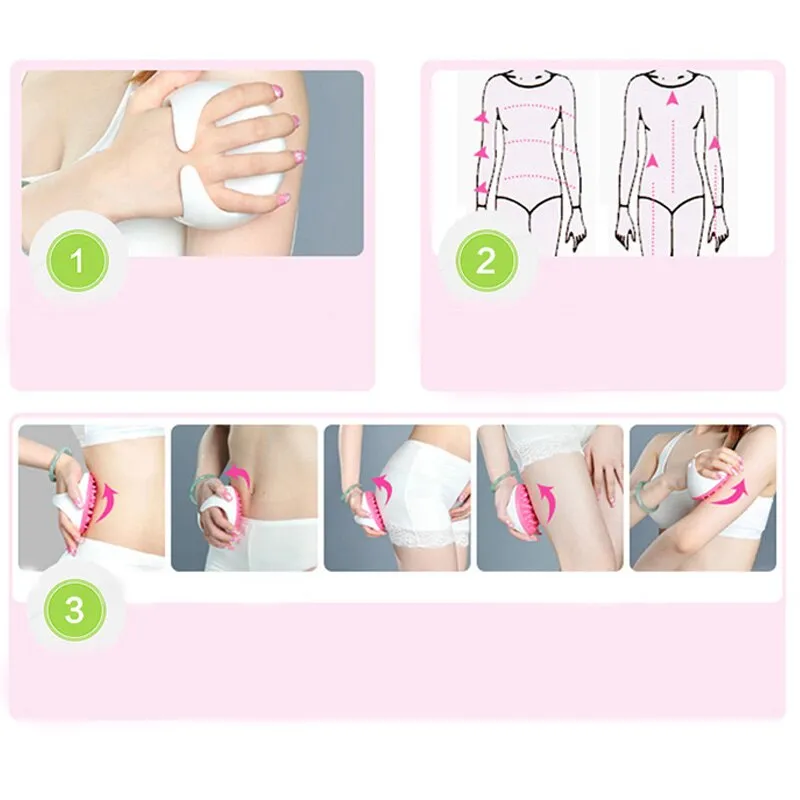 1

2

3