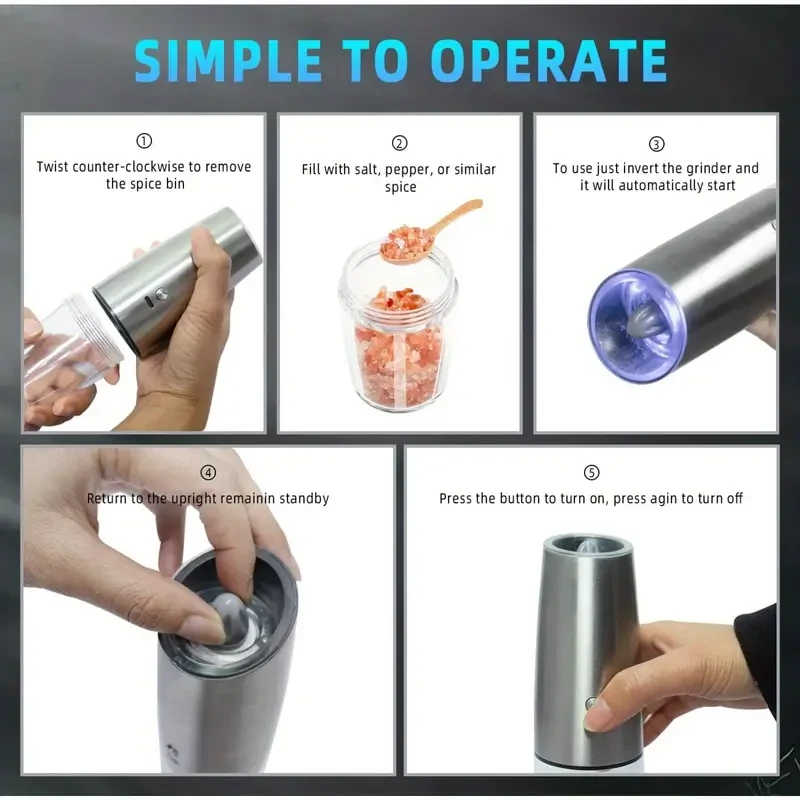 SIMPLE TO OPERATE

①
Twist counter-clockwise to remove the spice bin

②
Fill with salt, pepper, or similar spice

③
To use just invert the grinder and it will automatically start

④
Return to the upright remainin standby

⑤
Press the button to turn on, press agin to turn off