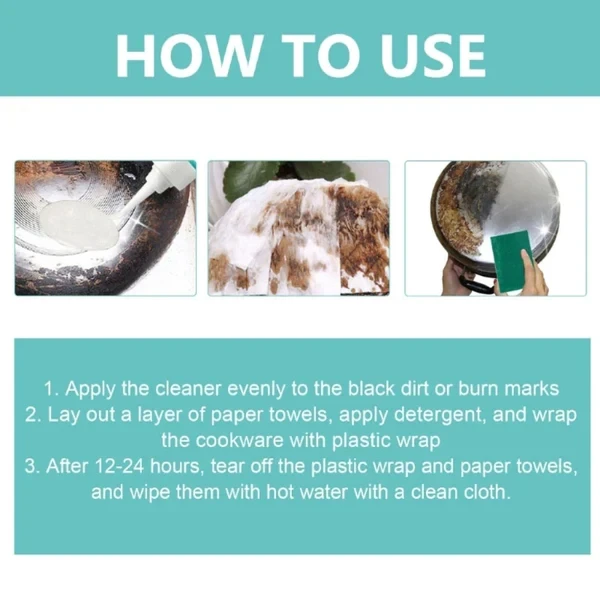 HOW TO USE

1. Apply the cleaner evenly to the black dirt or burn marks
2. Lay out a layer of paper towels, apply detergent, and wrap the cookware with plastic wrap
3. After 12-24 hours, tear off the plastic wrap and paper towels, and wipe them with hot water with a clean cloth.