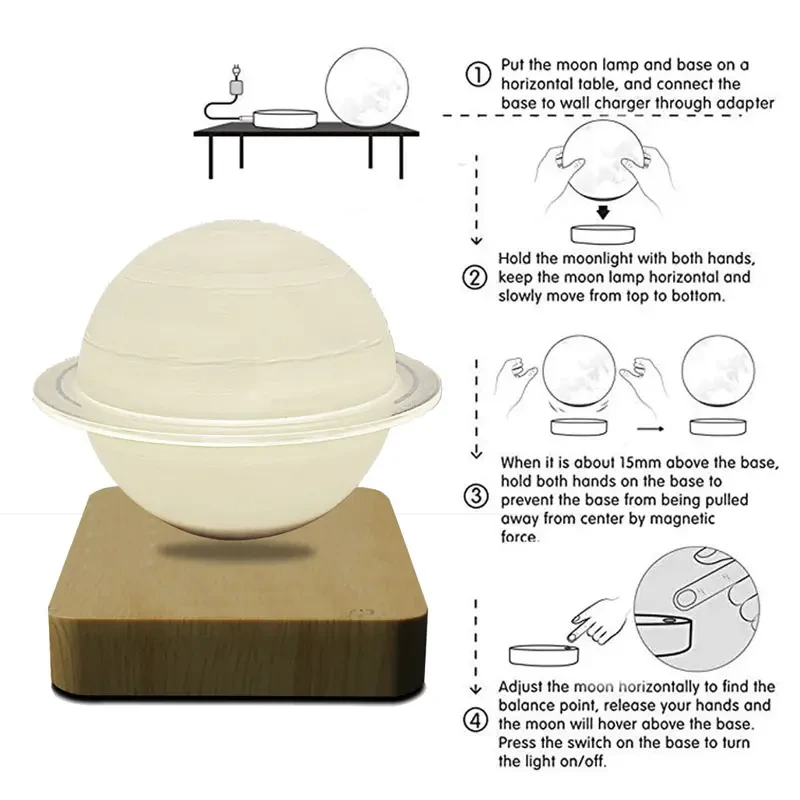 ① Put the moon lamp and base on a horizontal table, and connect the base to wall charger through adapter

② Hold the moonlight with both hands, keep the moon lamp horizontal and slowly move from top to bottom.

③ When it is about 15mm above the base, hold both hands on the base to prevent the base from being pulled away from center by magnetic force.

④ Adjust the moon horizontally to find the balance point, release your hands and the moon will hover above the base. Press the switch on the base to turn the light on/off.