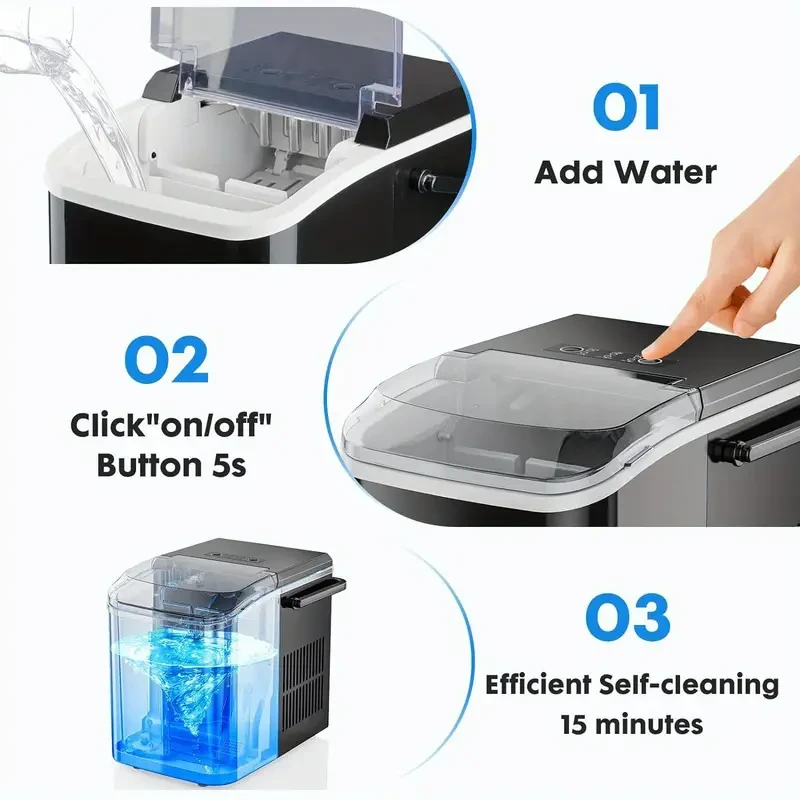 01
Add Water

02
Click"on/off"
Button 5s

03
Efficient Self-cleaning
15 minutes