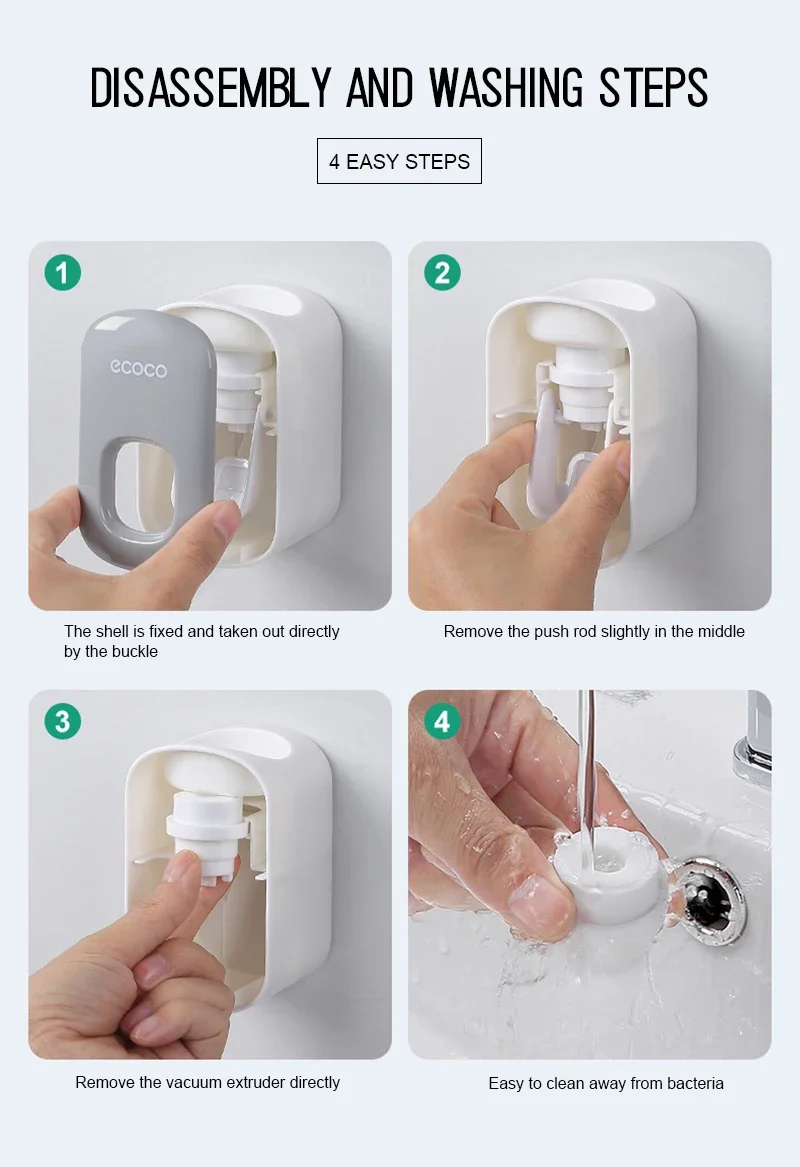 DISASSEMBLY AND WASHING STEPS

4 EASY STEPS

1

ecoco

The shell is fixed and taken out directly by the buckle

2

Remove the push rod slightly in the middle

3

Remove the vacuum extruder directly

4

Easy to clean away from bacteria