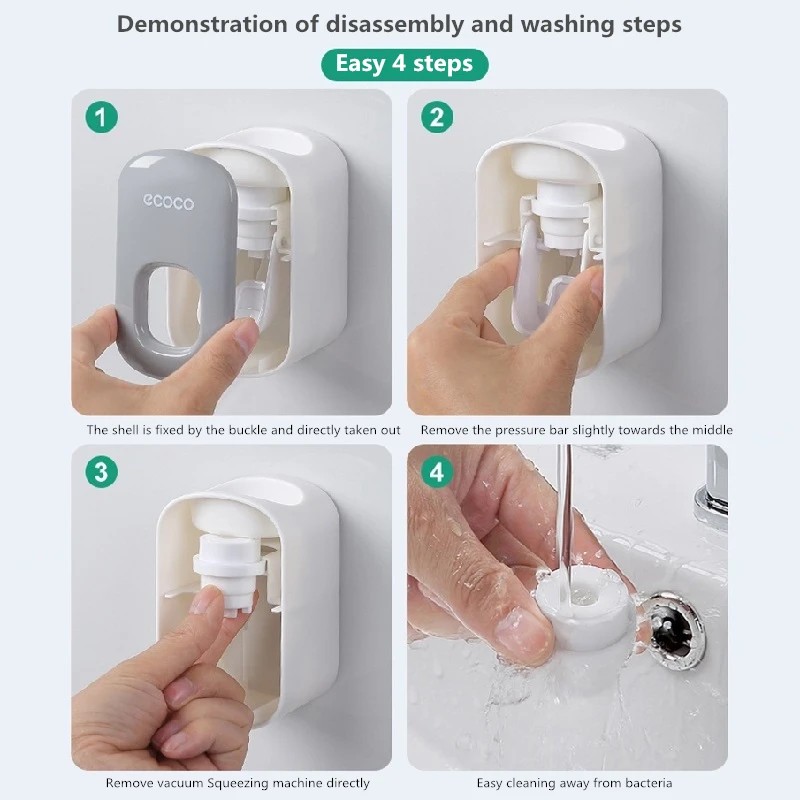 Demonstration of disassembly and washing steps

Easy 4 steps

1

ecoco

The shell is fixed by the buckle and directly taken out

2

Remove the pressure bar slightly towards the middle

3

Remove vacuum Squeezing machine directly

4

Easy cleaning away from bacteria