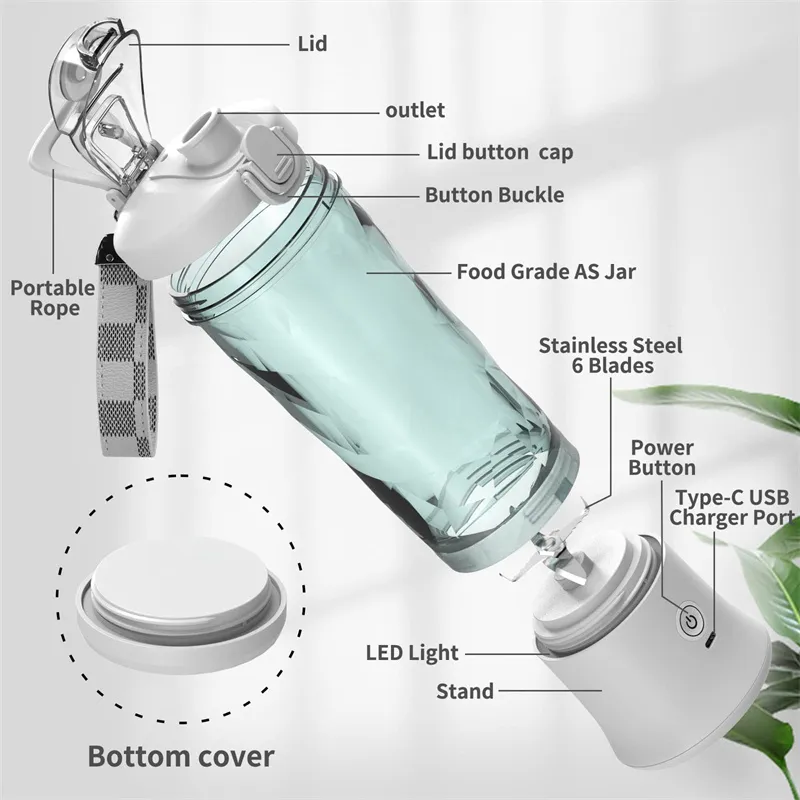 Lid

outlet

Lid button cap

Button Buckle

Portable Rope

Food Grade AS Jar

Stainless Steel 6 Blades

Power Button

Type-C USB Charger Port

LED Light

Stand

Bottom cover