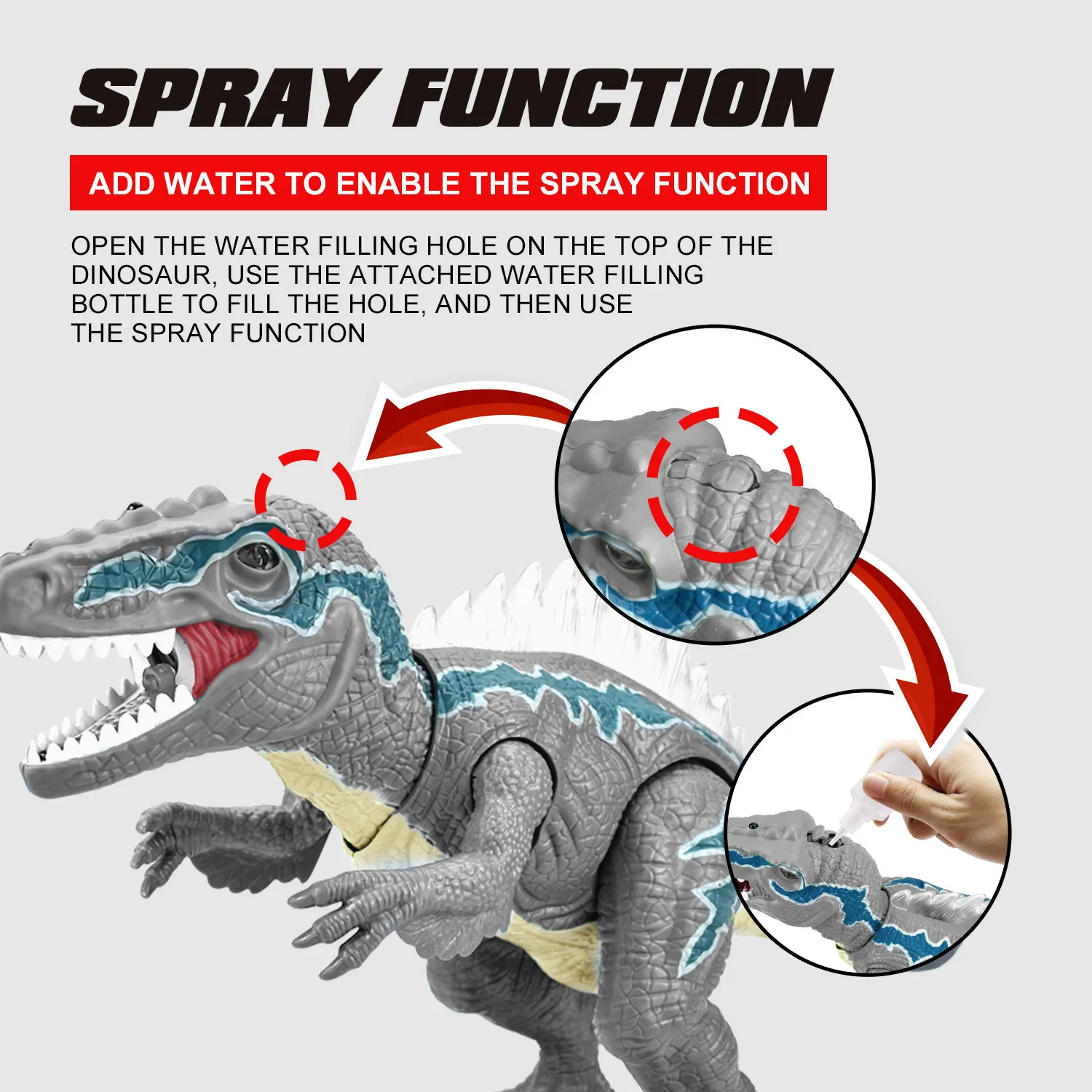 SPRAY FUNCTION

ADD WATER TO ENABLE THE SPRAY FUNCTION

OPEN THE WATER FILLING HOLE ON THE TOP OF THE DINOSAUR, USE THE ATTACHED WATER FILLING BOTTLE TO FILL THE HOLE, AND THEN USE THE SPRAY FUNCTION