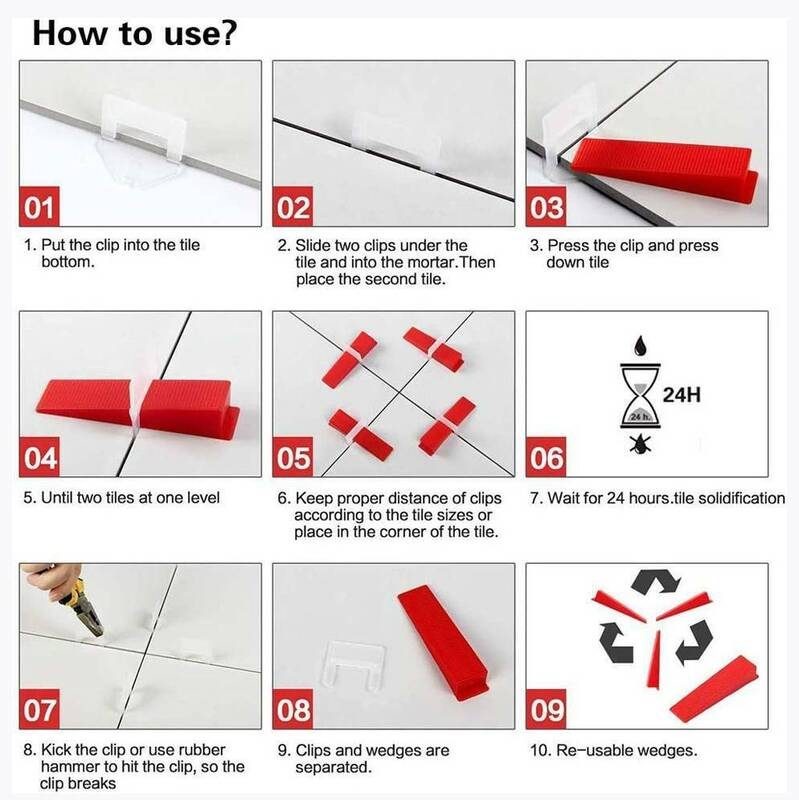 How to use?

01

1. Put the clip into the tile bottom.

02

2. Slide two clips under the tile and into the mortar.Then place the second tile.

03

3. Press the clip and press down tile

04

5. Until two tiles at one level

05

6. Keep proper distance of clips according to the tile sizes or place in the corner of the tile.

24H

24 h.

06

7. Wait for 24 hours.tile solidification

07

8. Kick the clip or use rubber hammer to hit the clip, so the clip breaks

08

9. Clips and wedges are separated.

09

10. Re-usable wedges.