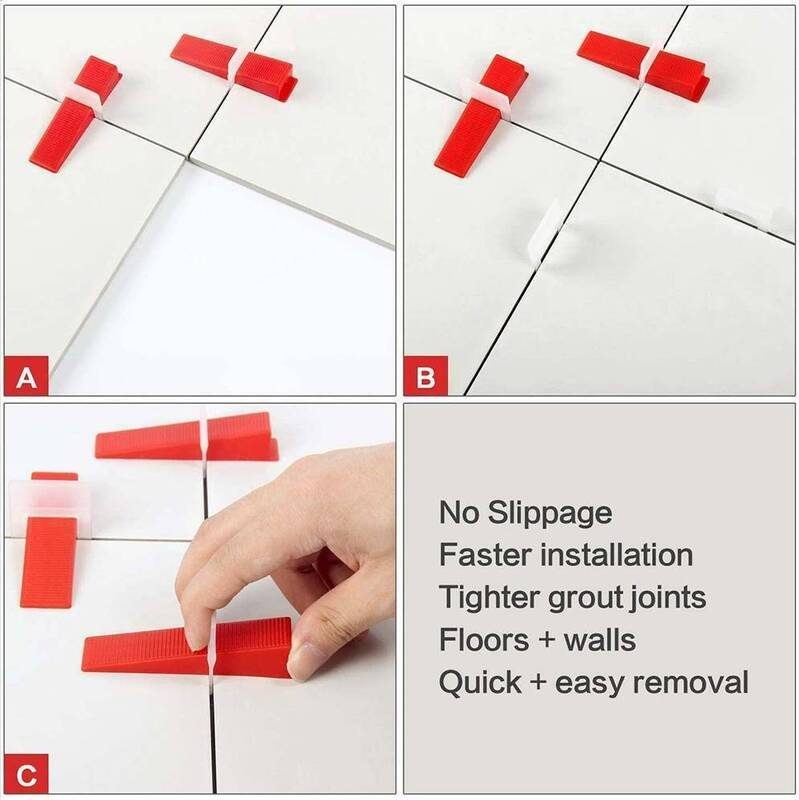 A

B

C

No Slippage
Faster installation
Tighter grout joints
Floors + walls
Quick + easy removal