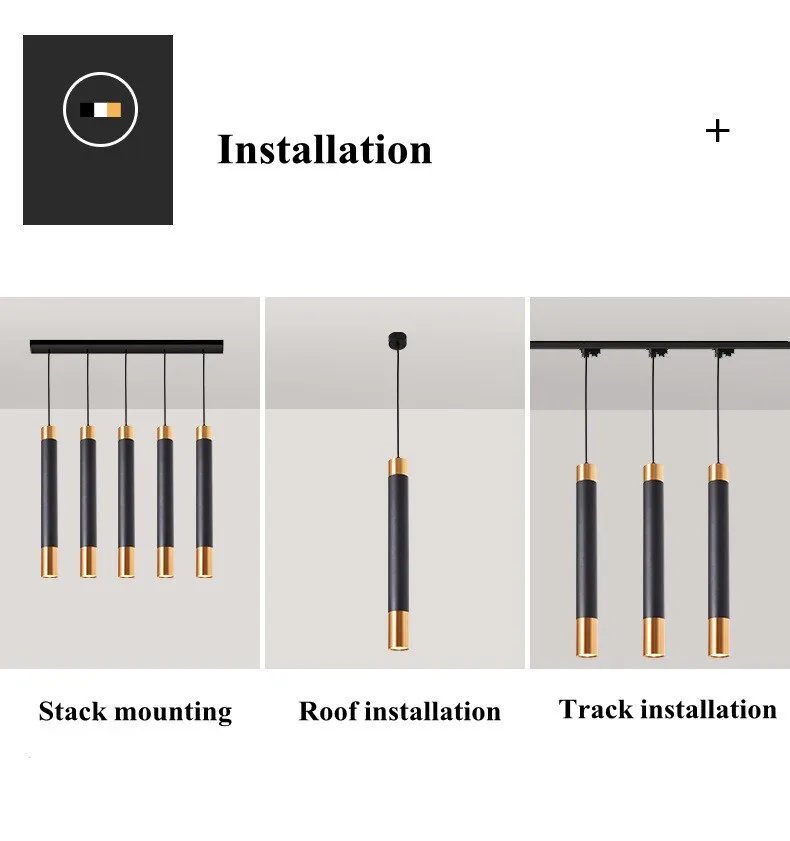 Installation

+

Stack mounting

Roof installation

Track installation